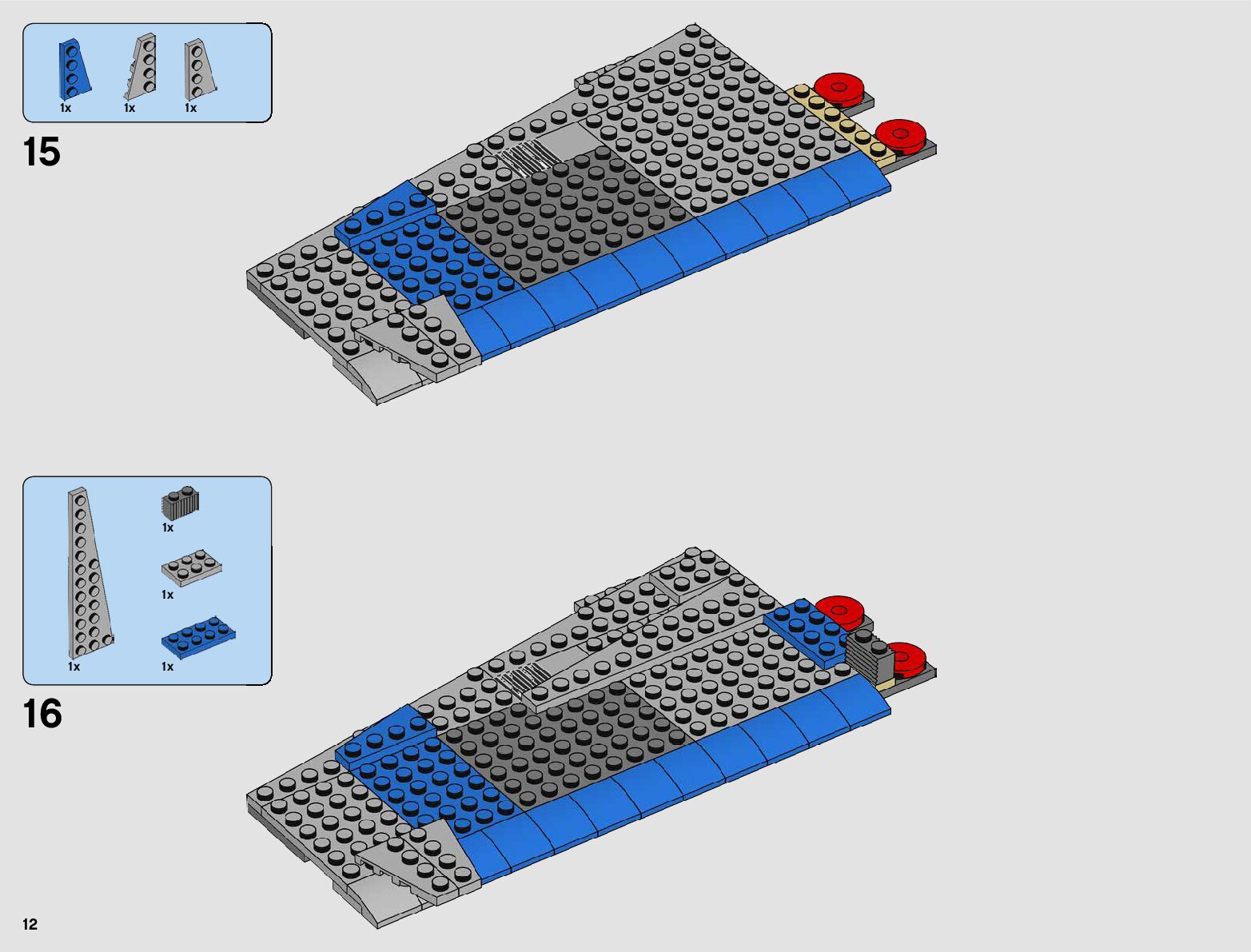 1x 1x 1x

15

1x
1x
1x
1x

16

12