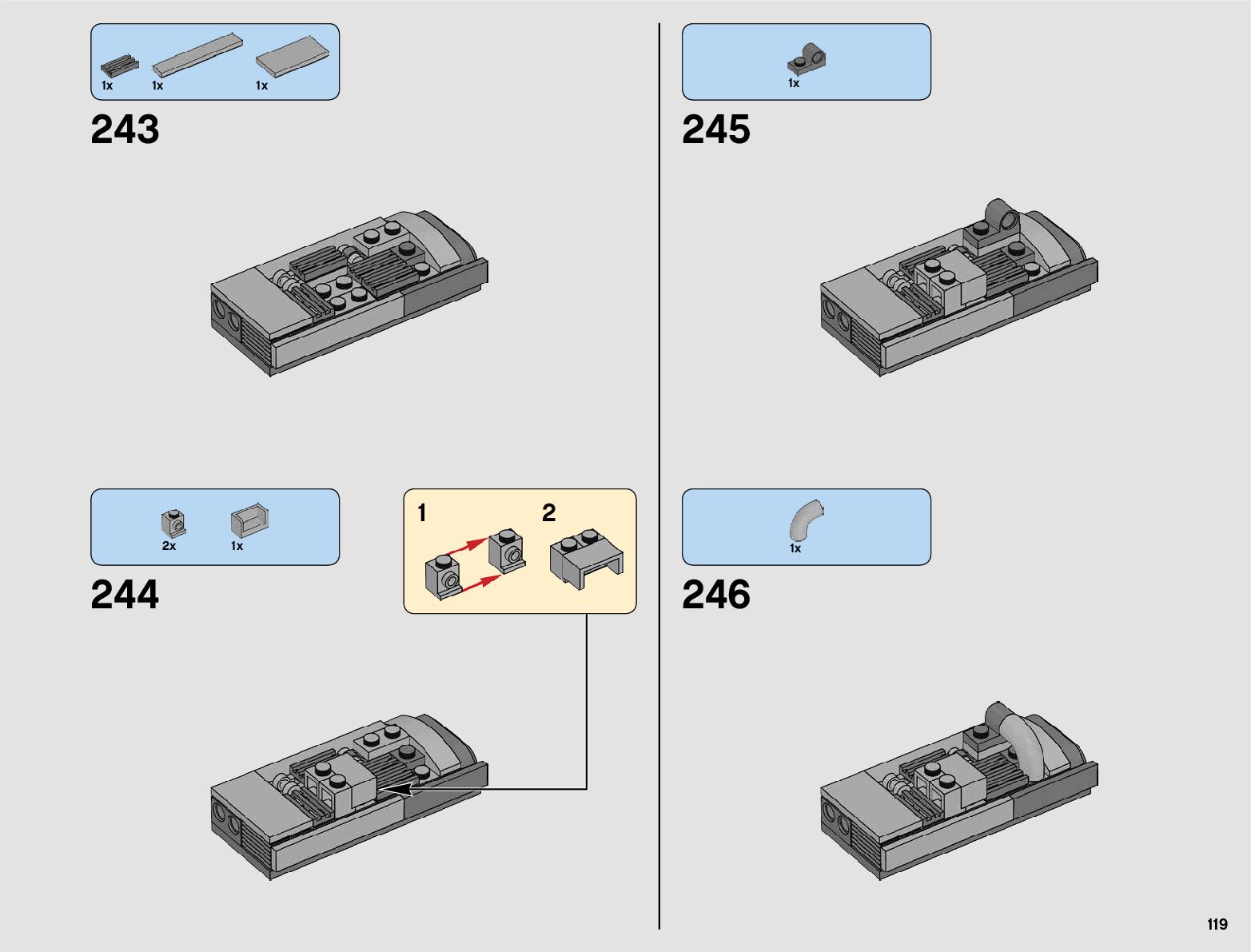 1x 1x 1x

243

2x 1x

244

1

2

1x

245

1x

246

119