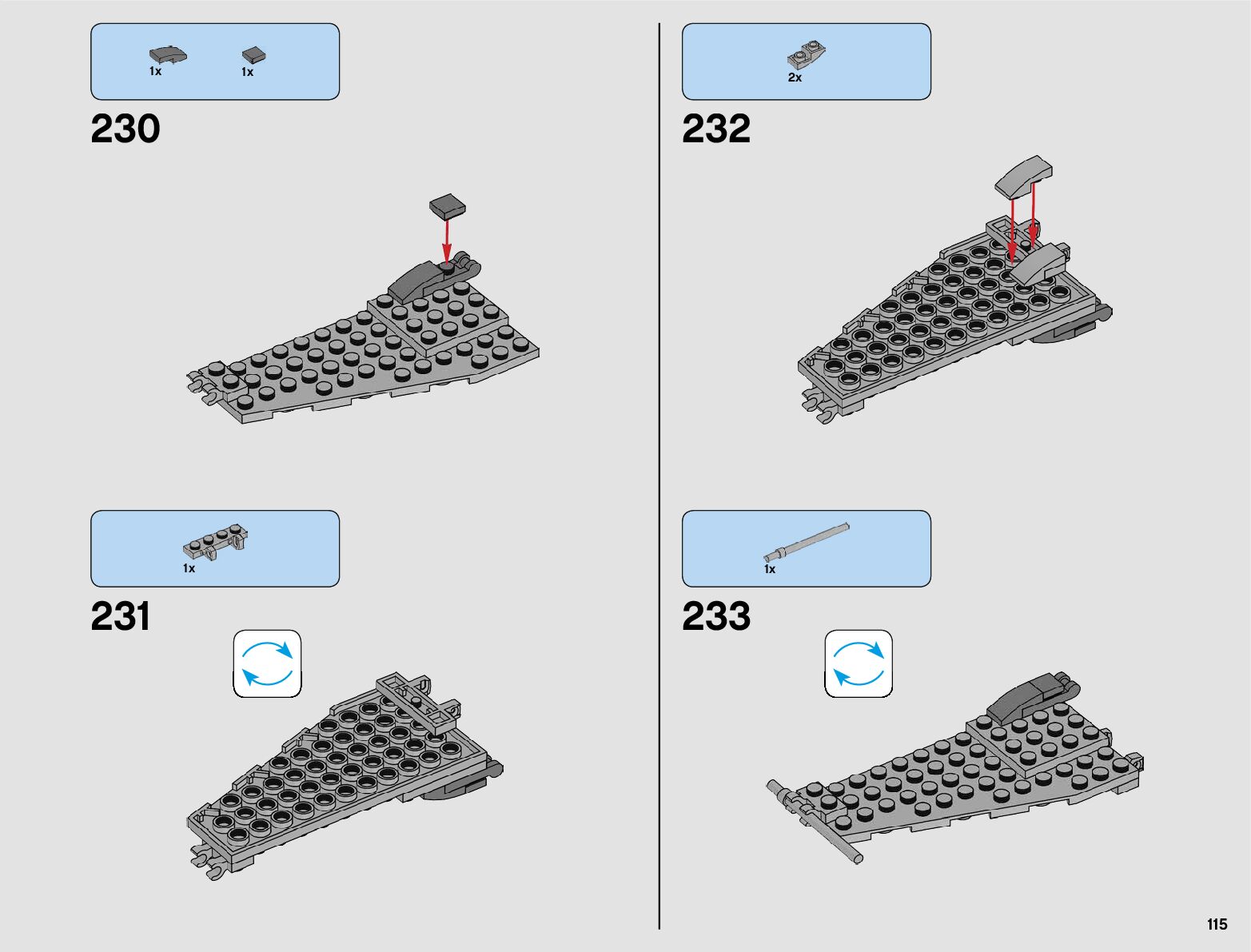 1x 1x

230

1x

231

2x

232

1x

233

115