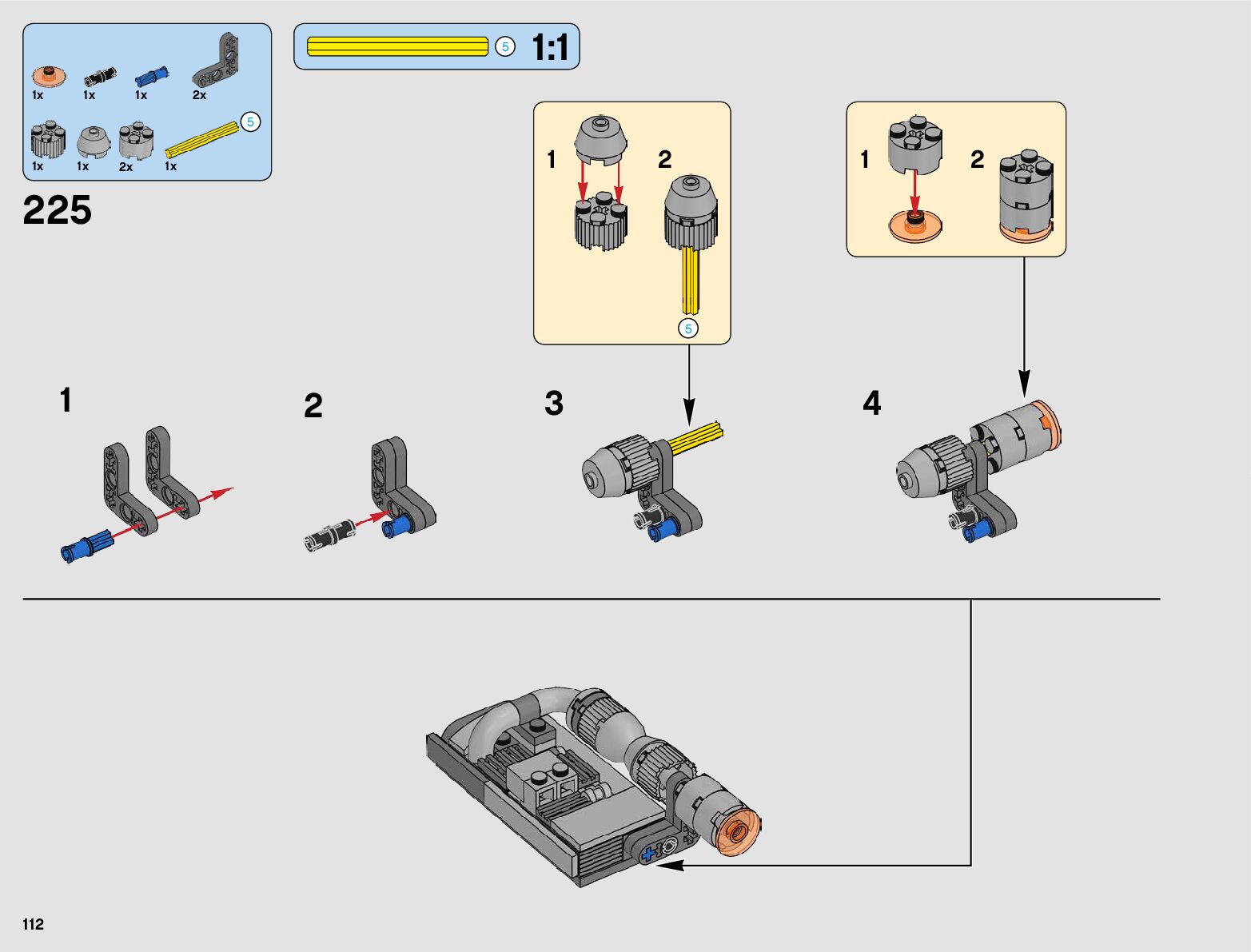 1x 1x 1x 2x
5
1x 1x 2x 1x

5 1:1

225

1 2
5

1 2

1

2

3

4

112