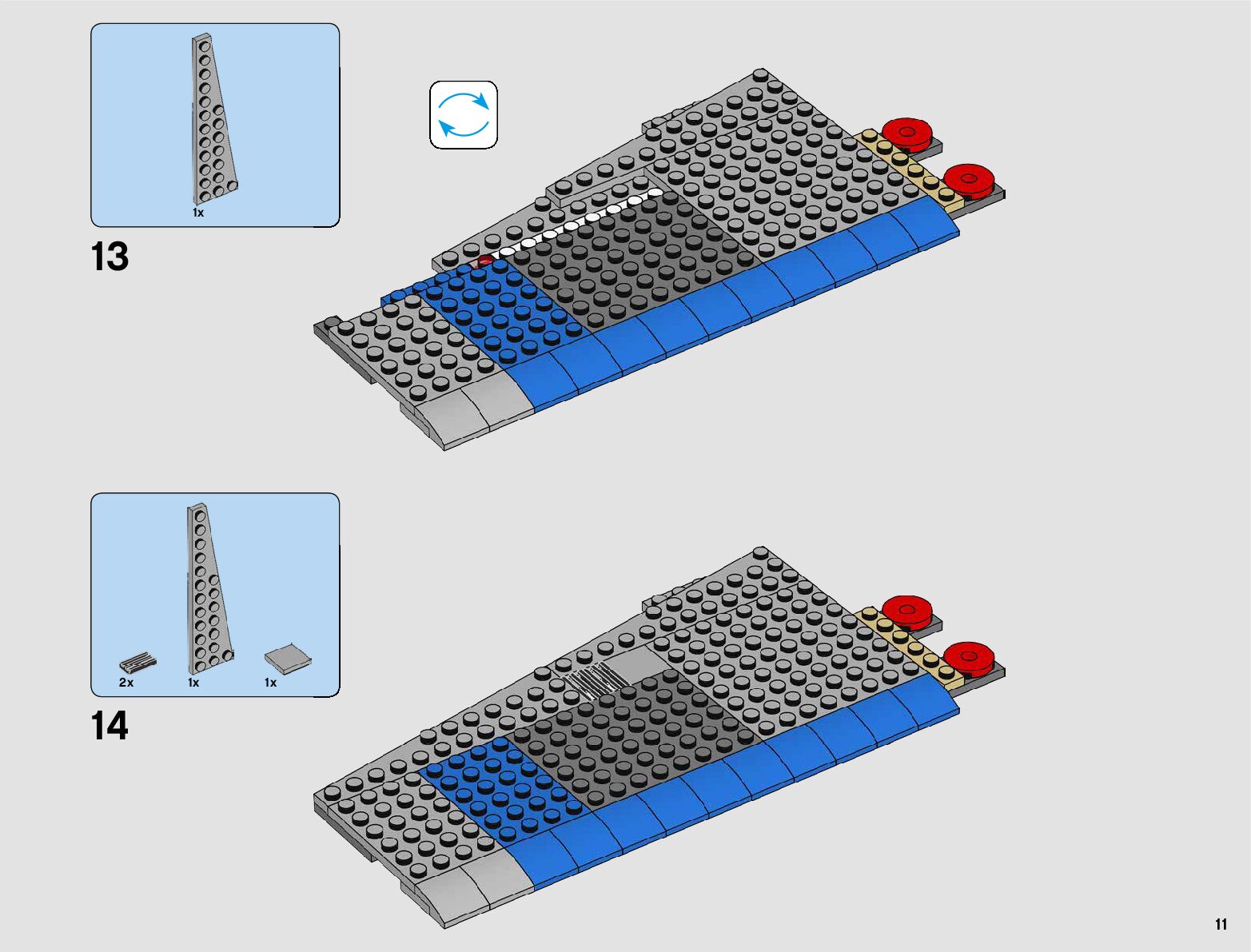 1x

13

2x 1x 1x

14

11