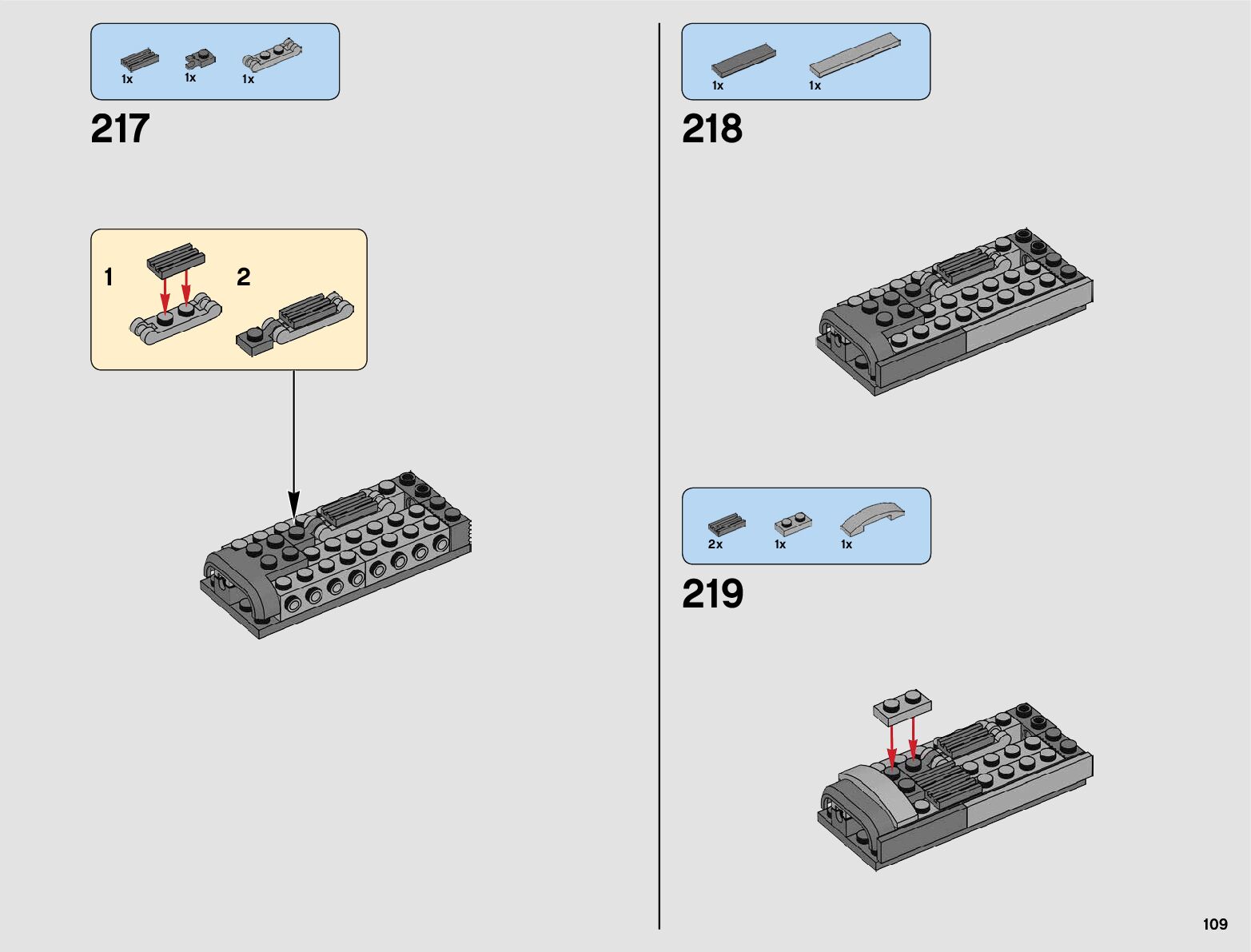 1x 1x 1x

217

1

2

1x 1x

218

2x 1x 1x

219

109