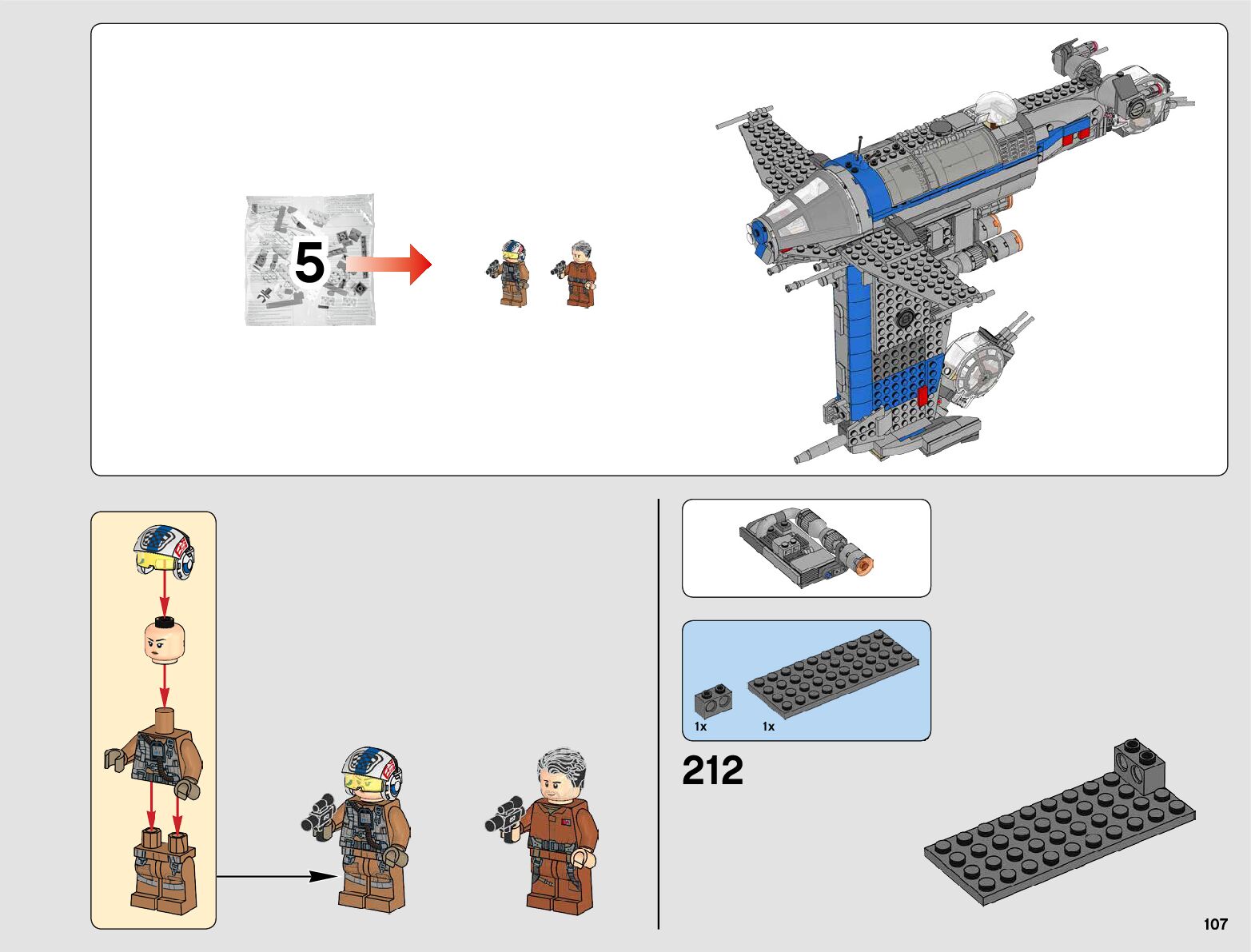 5

1x 1x

212

107