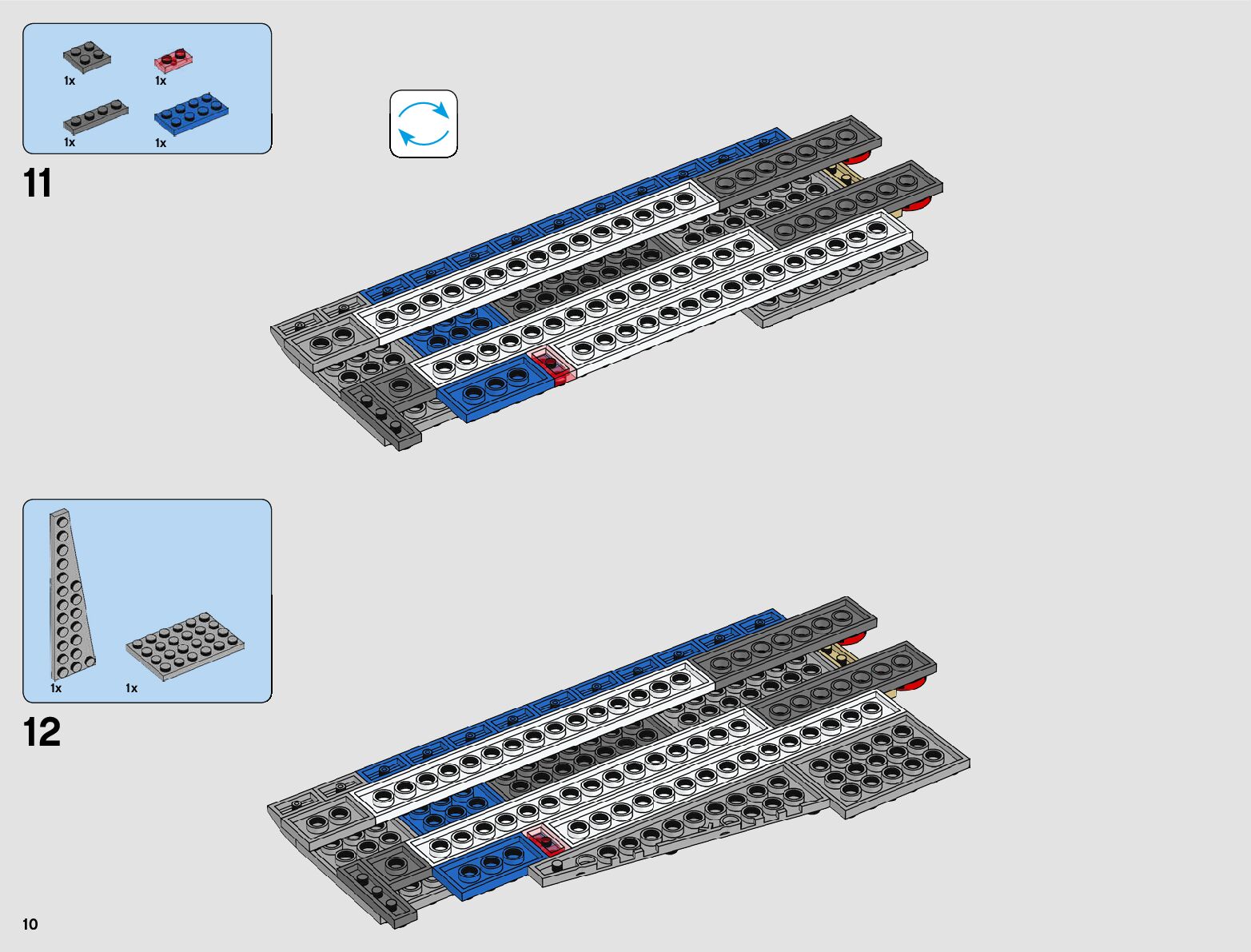 1x
1x
1x
1x

11

1x
1x

12

10