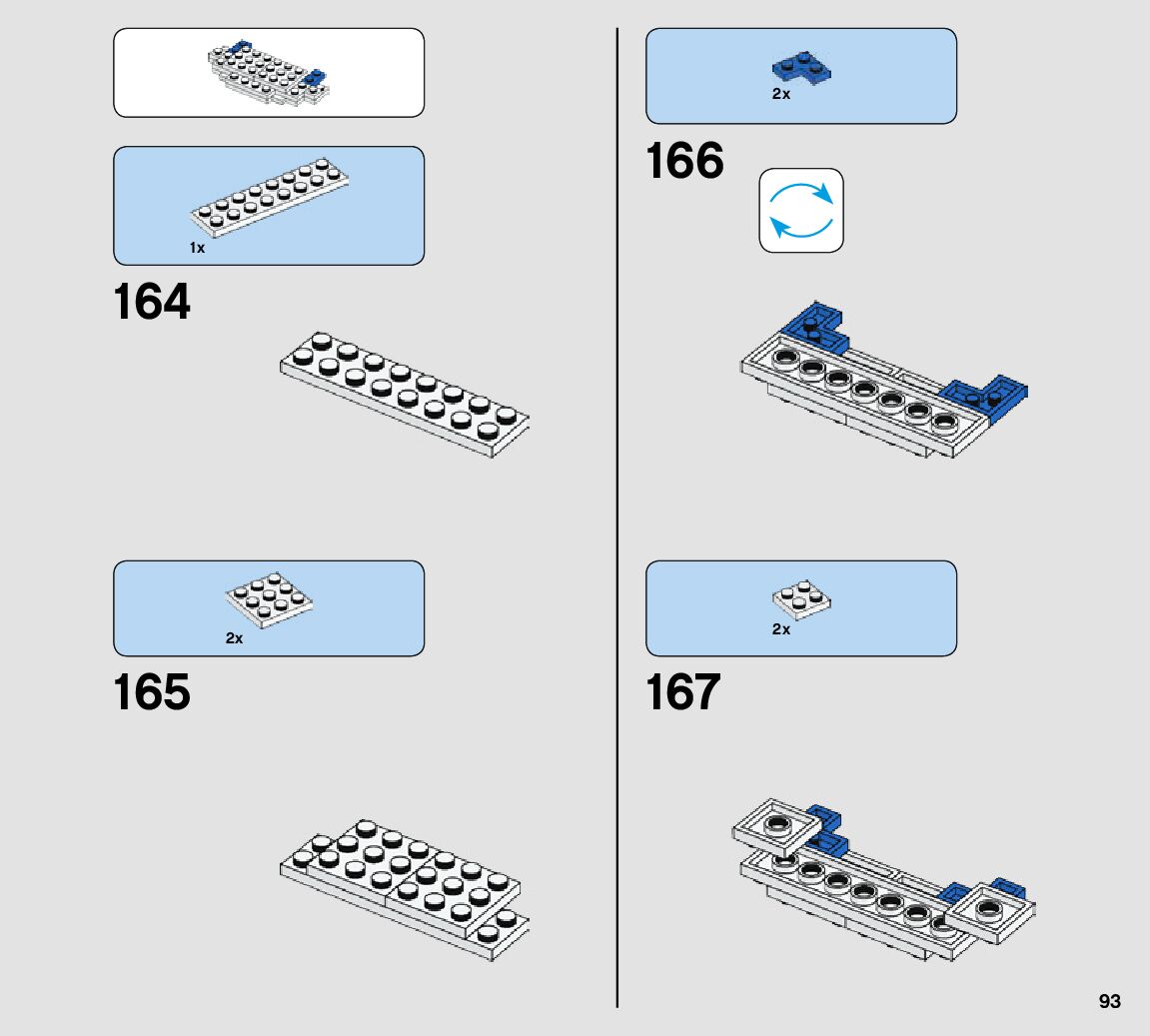 1x

164

2x

165

2x

166

2x

167

93