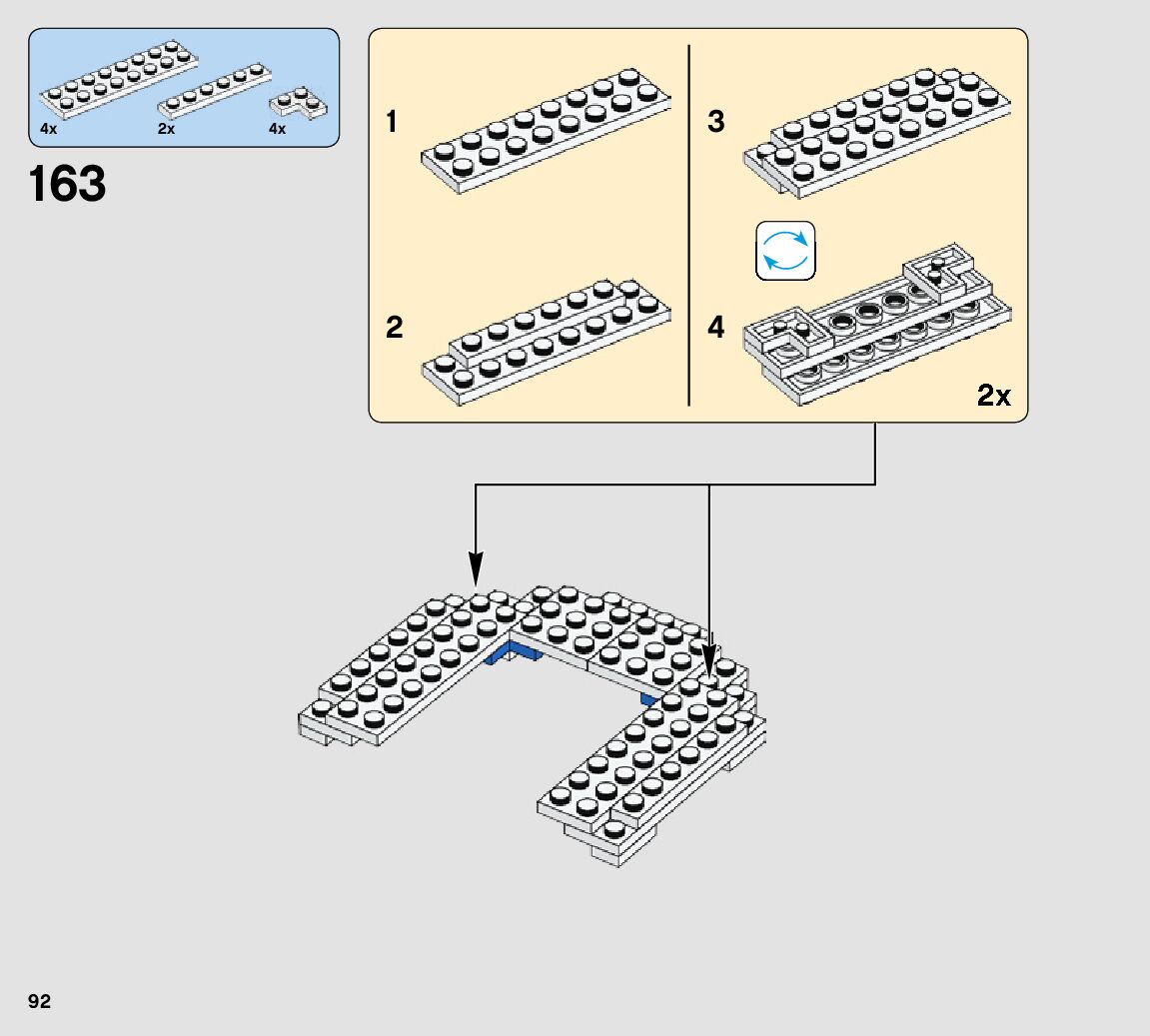 4x
2x
4x

163

1
2
3
4
2x

92