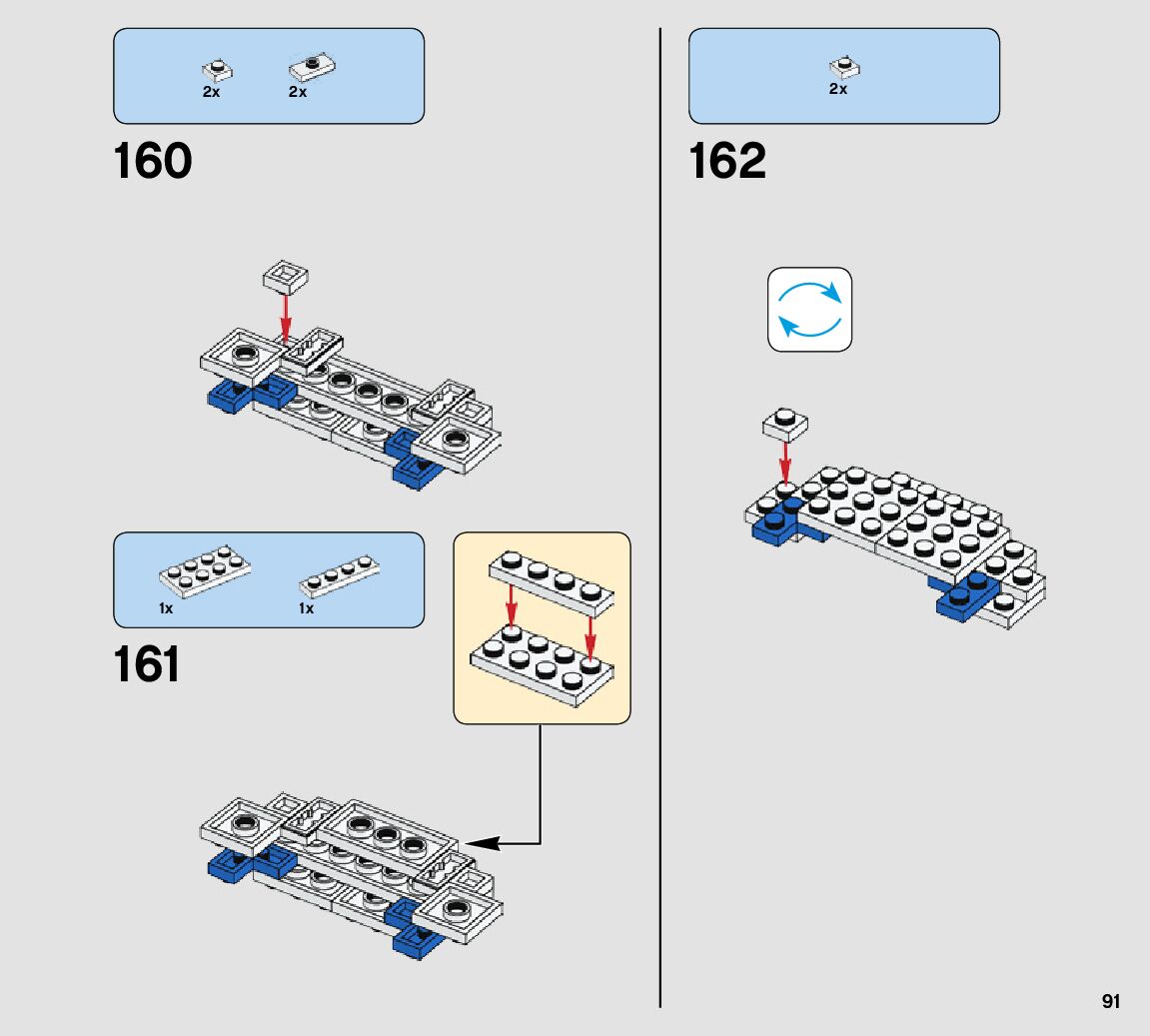 2x 2x

160

1x 1x

161

2x

162

91