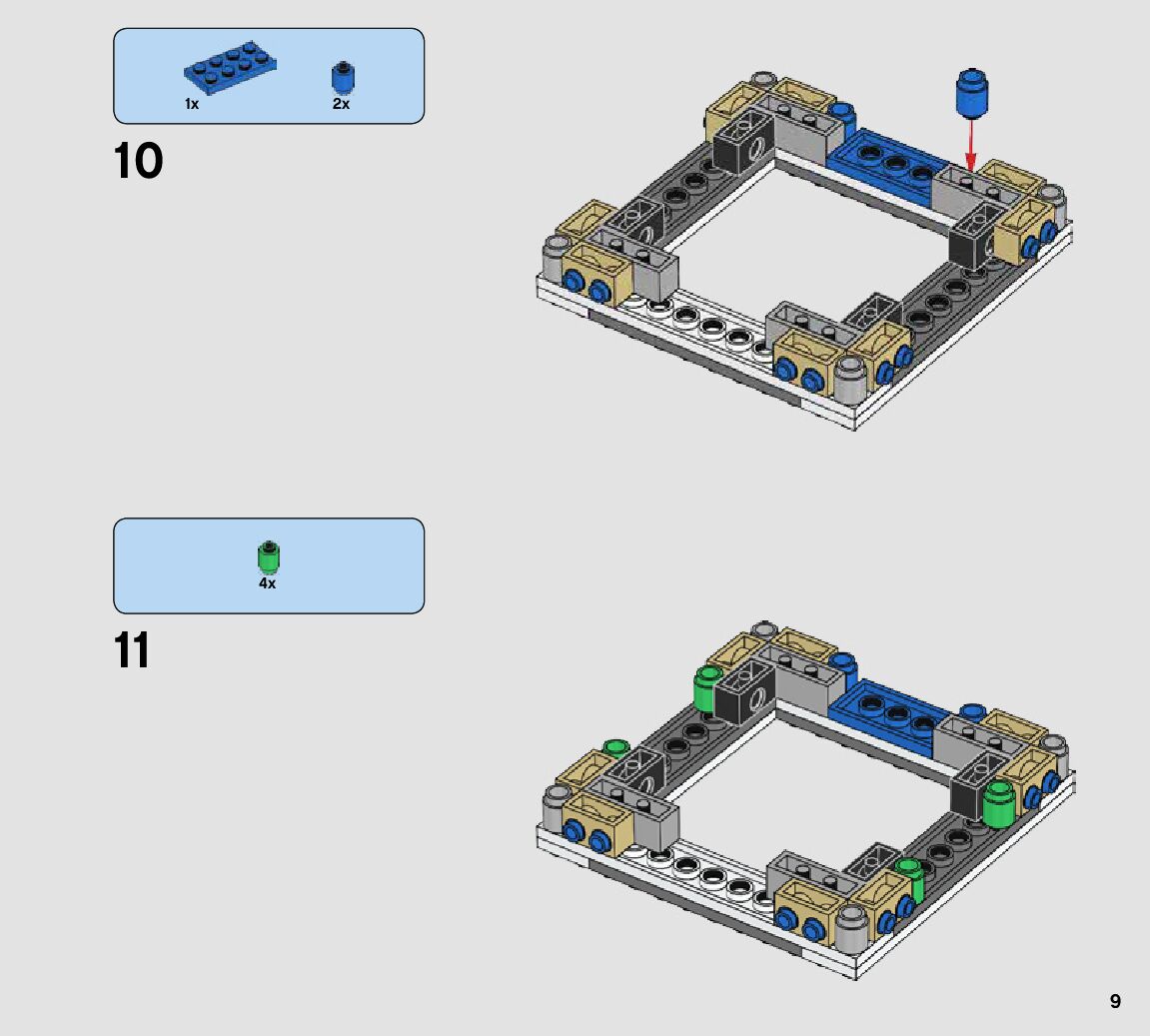 1x
2x

10

4x

11

9