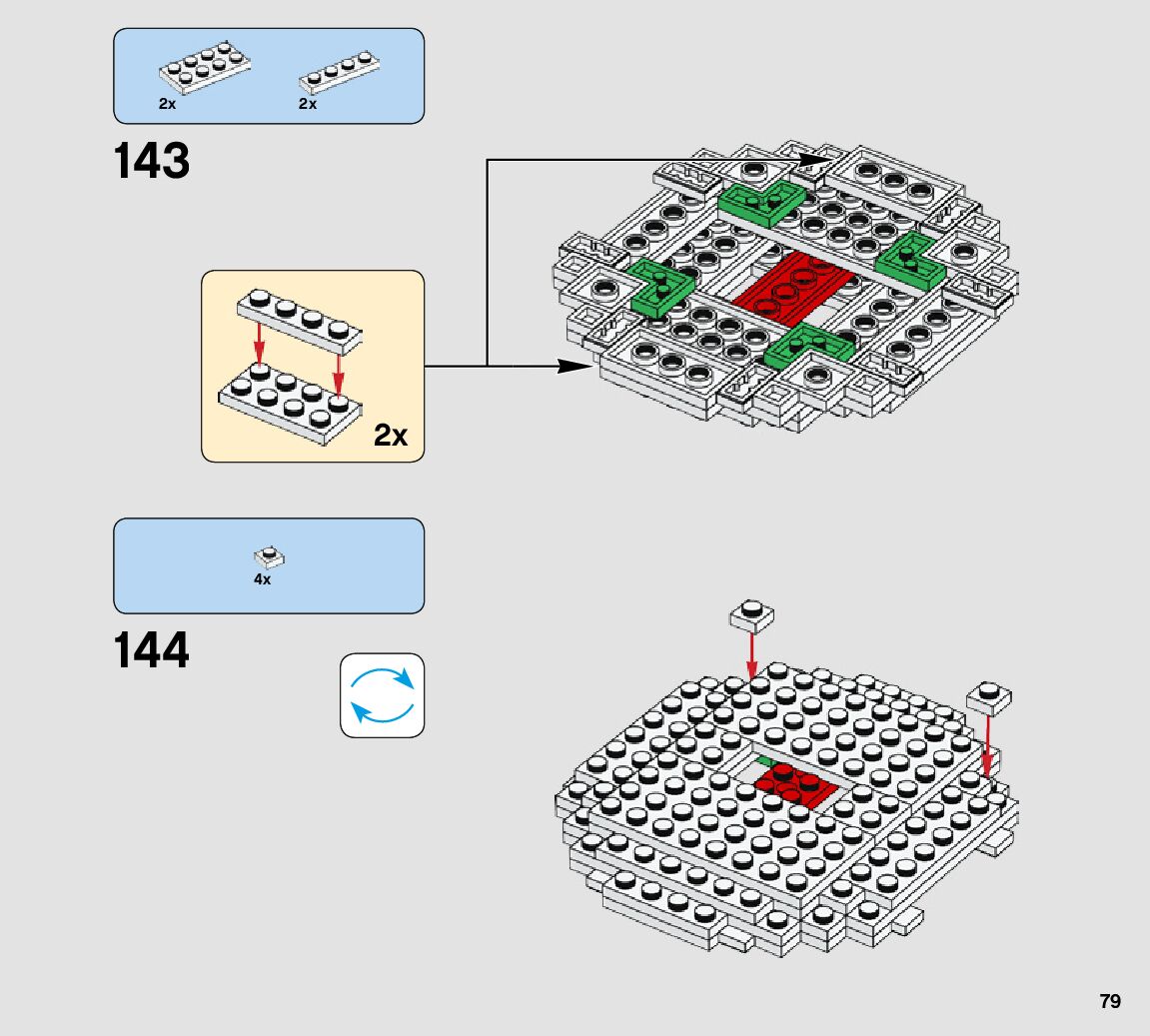 2x 2x

143

2x

4x

144

79