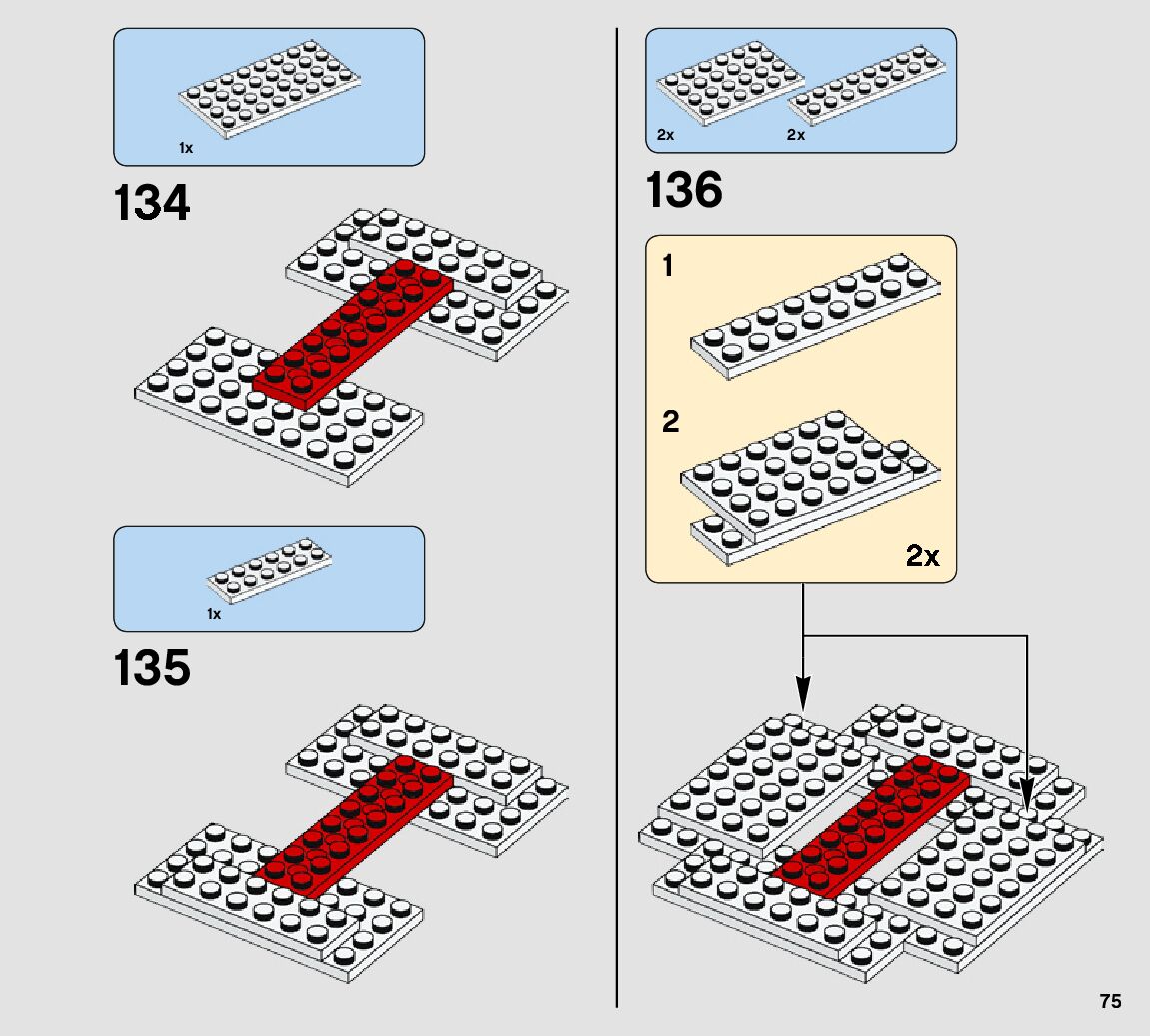 1x

134

1x

135

2x 2x

136

1

2

2x

75