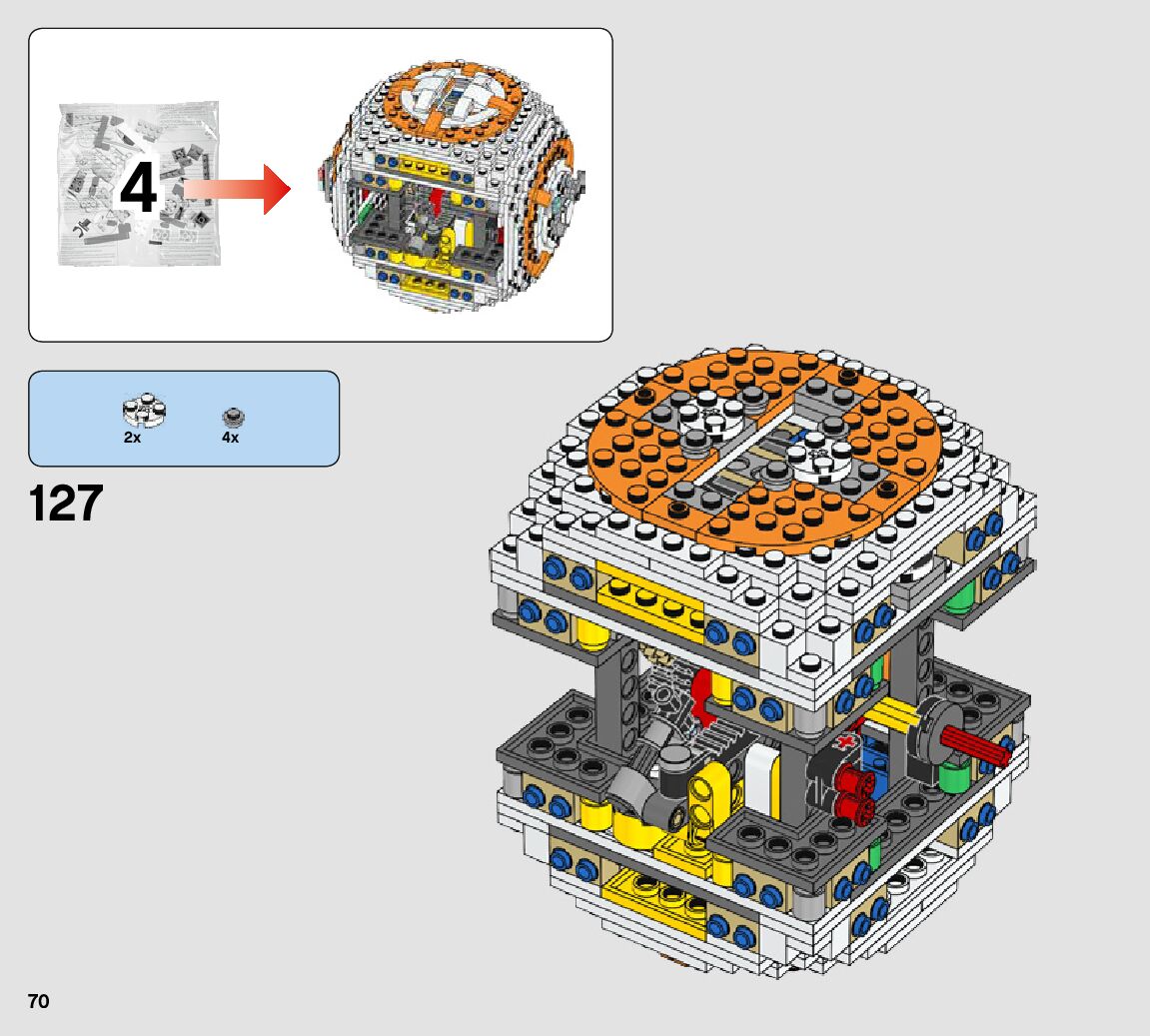 4

2x
4x

127

70