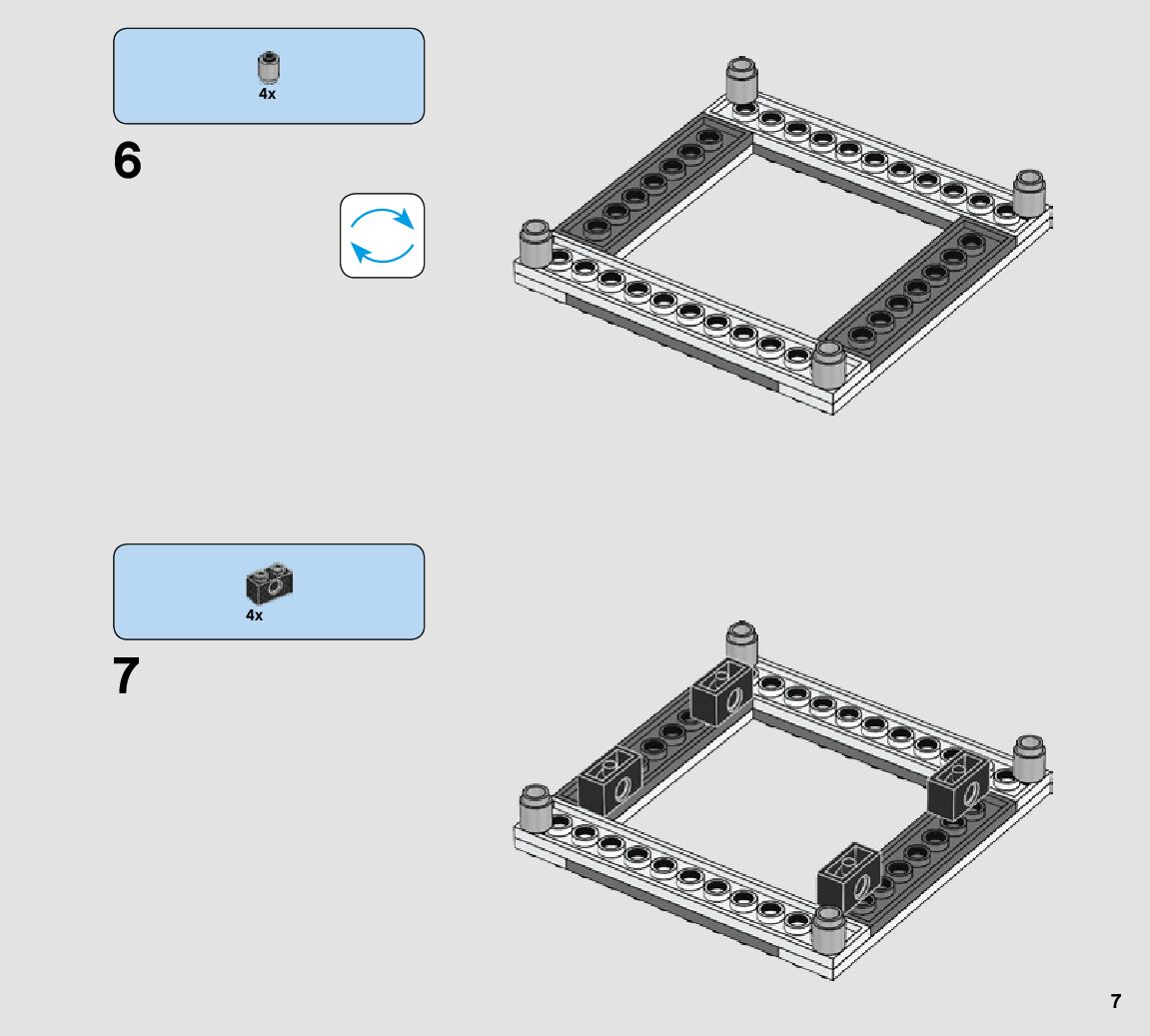 4x

6

4x

7

7