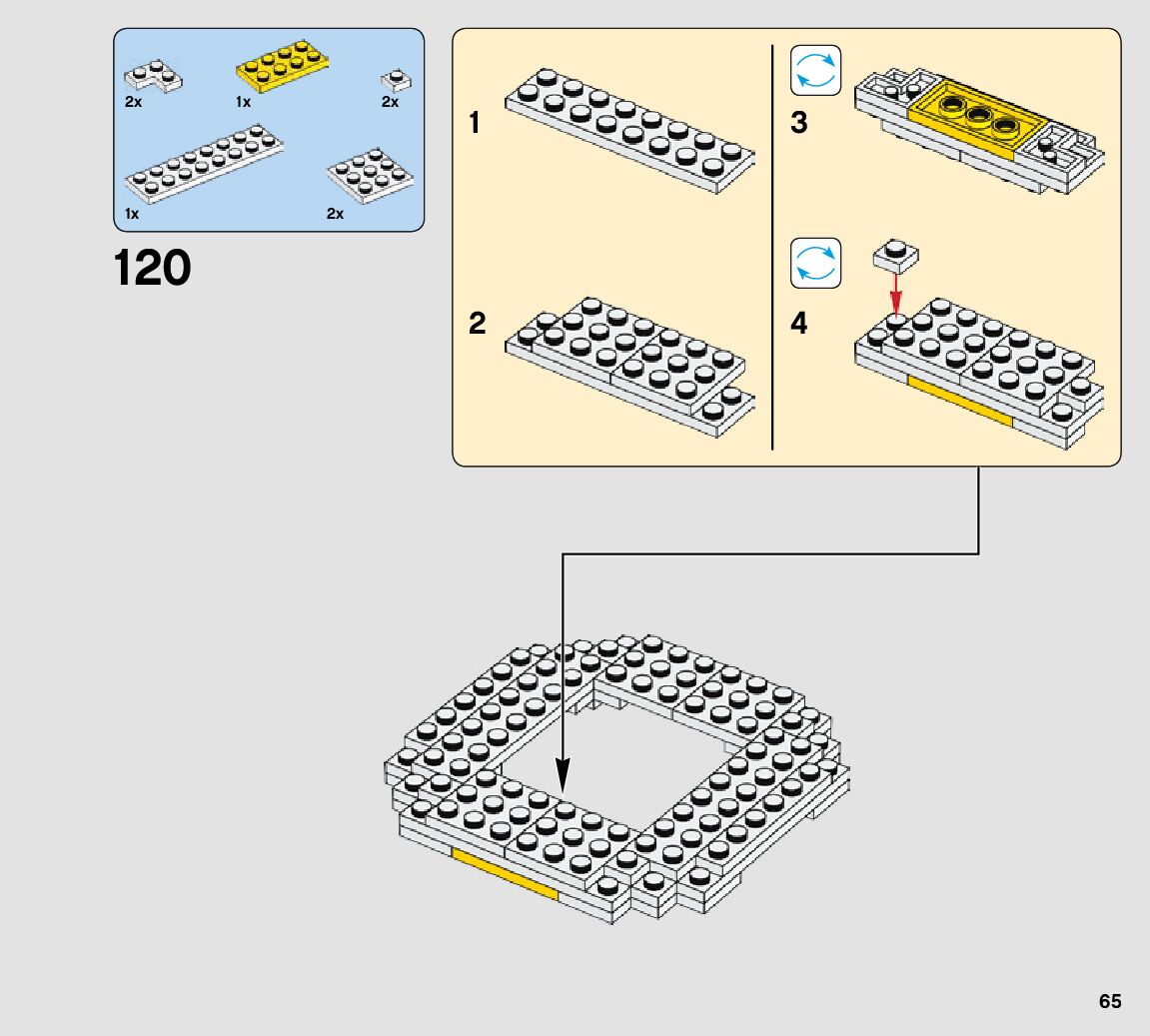 2x
1x
2x
1x
2x

120

1
2
3
4

65