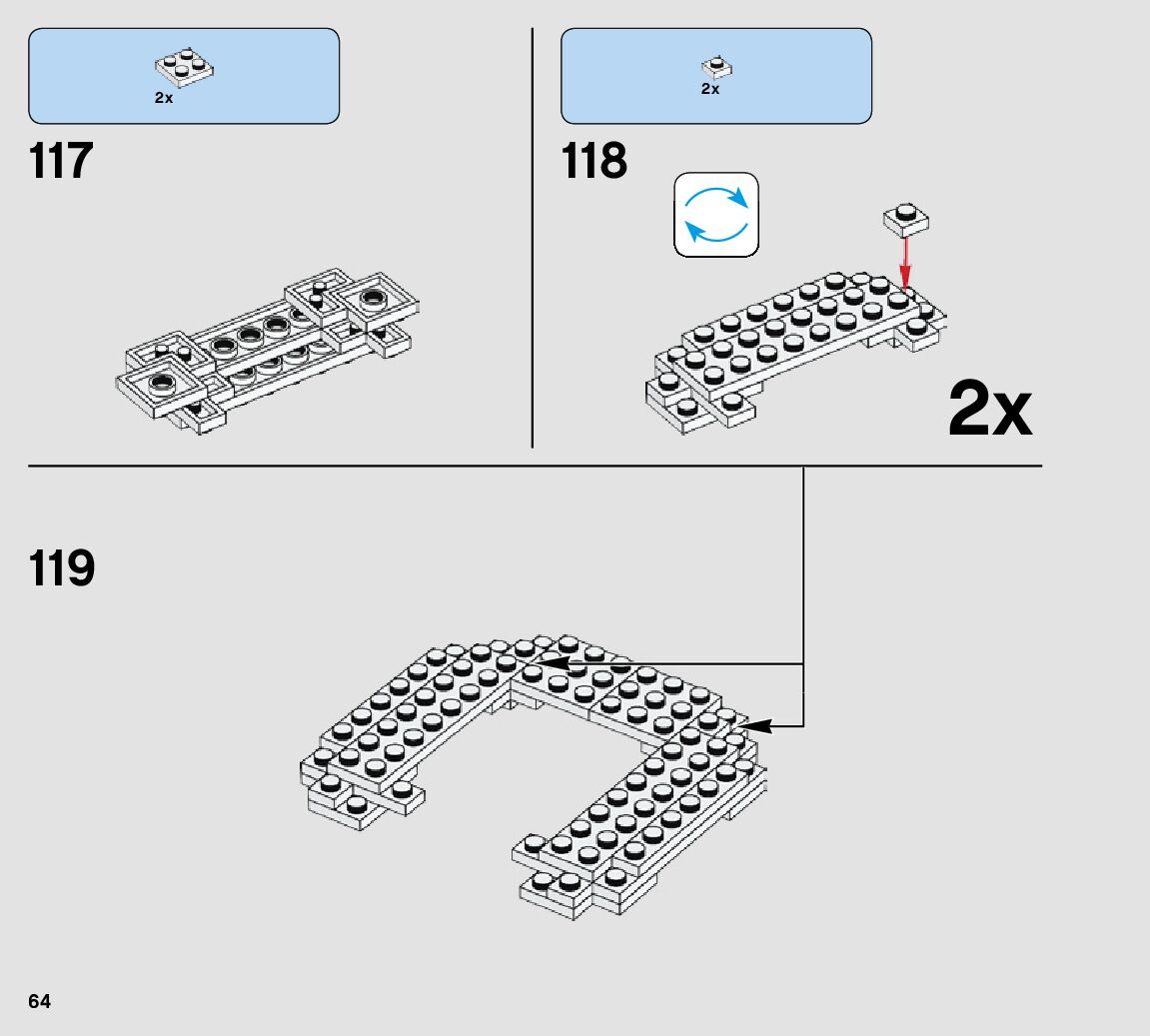 2x

117

2x

118

2x

119

64