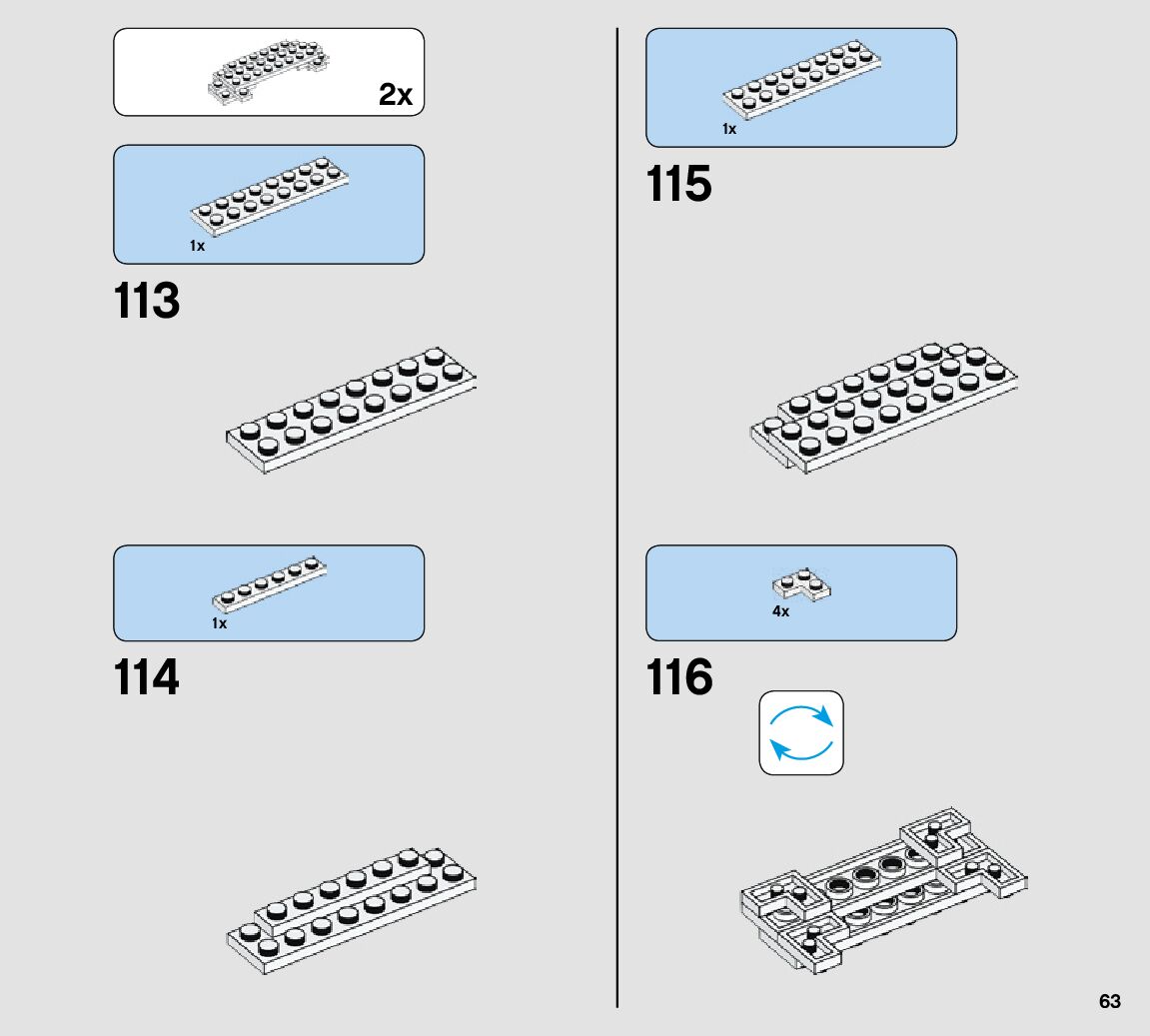 2x

1x

113

1x

114

1x

115

4x

116

63