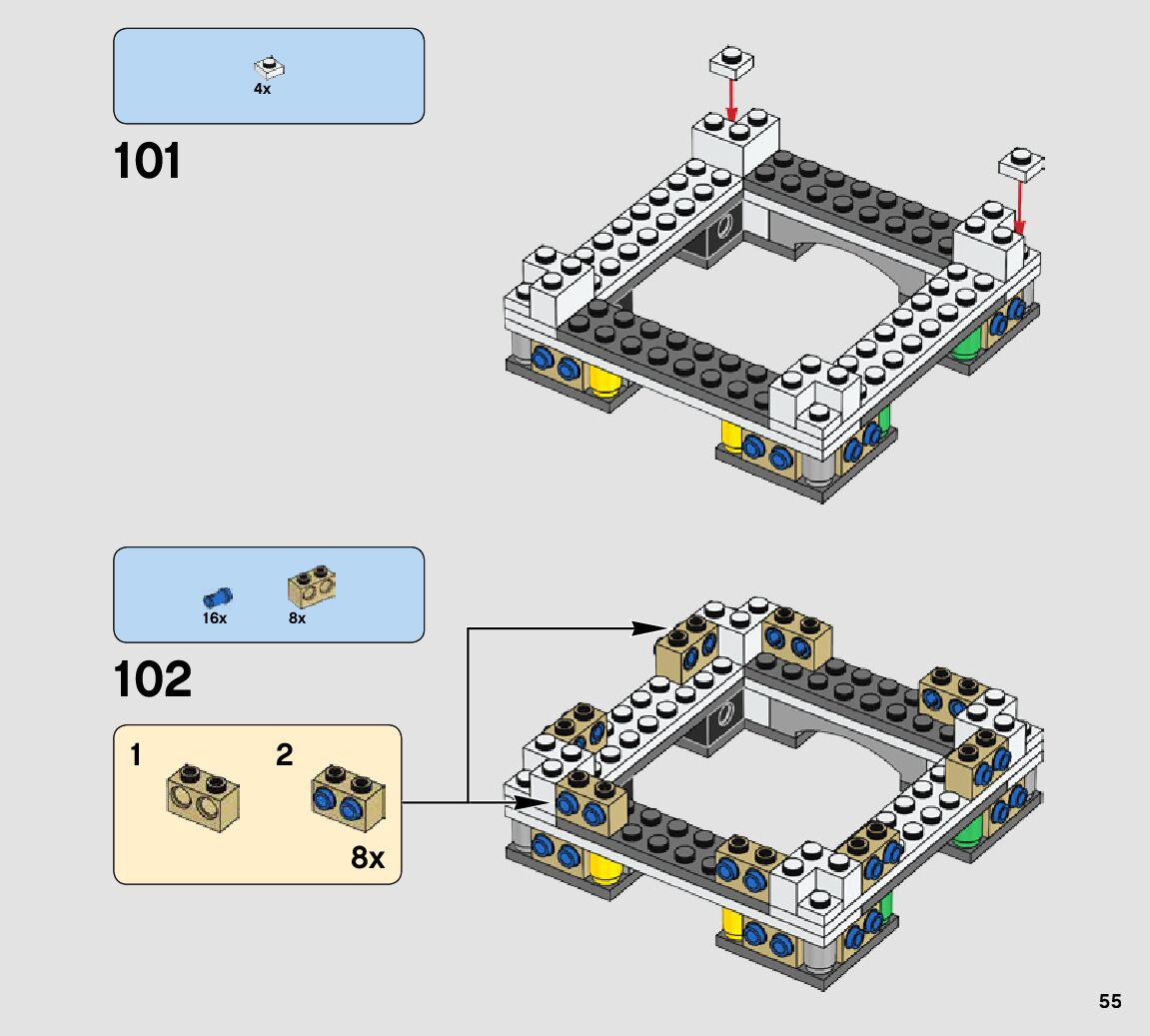 4x

101

16x
8x

102

1
2
8x

55