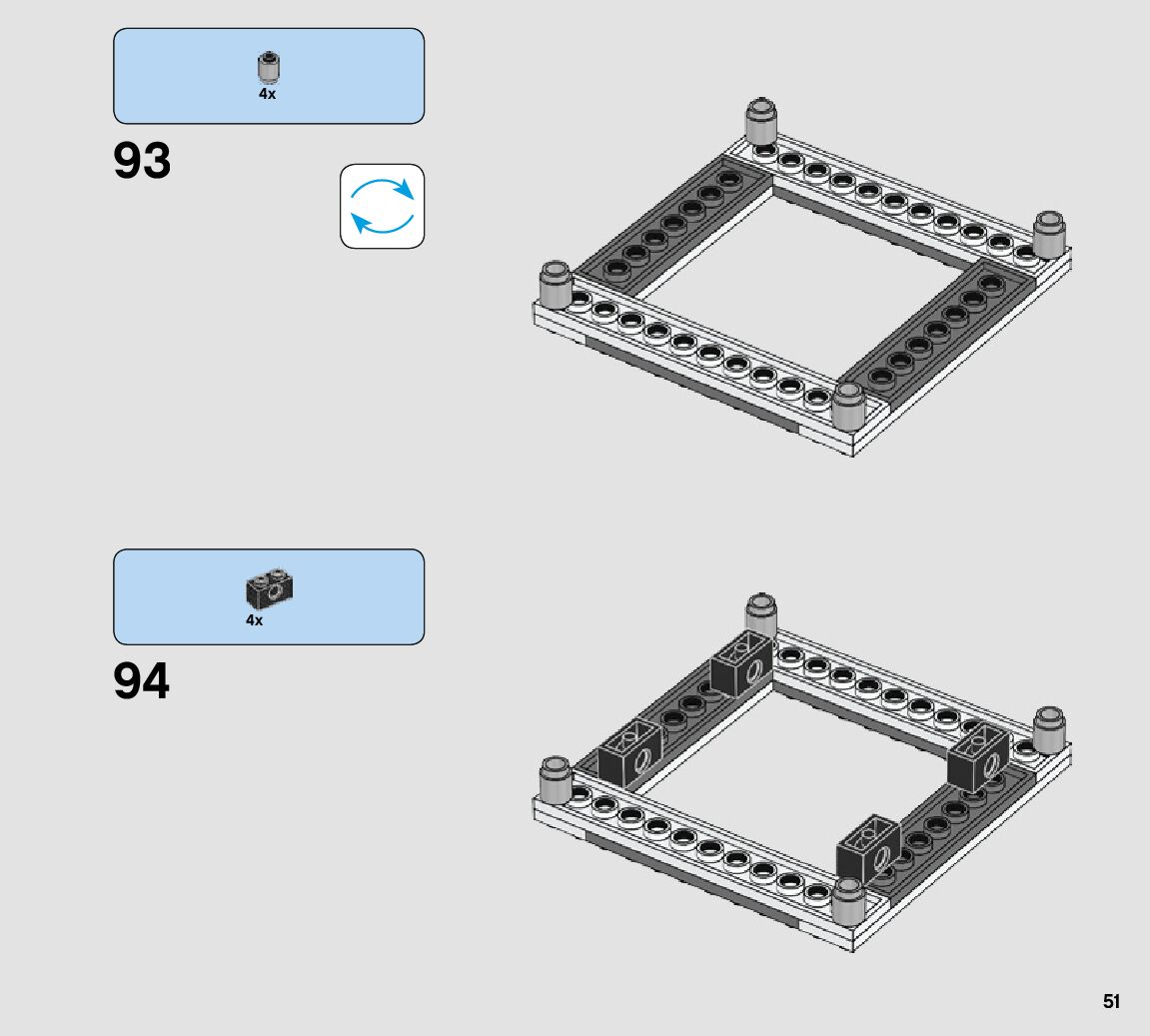 4x

93

4x

94

51