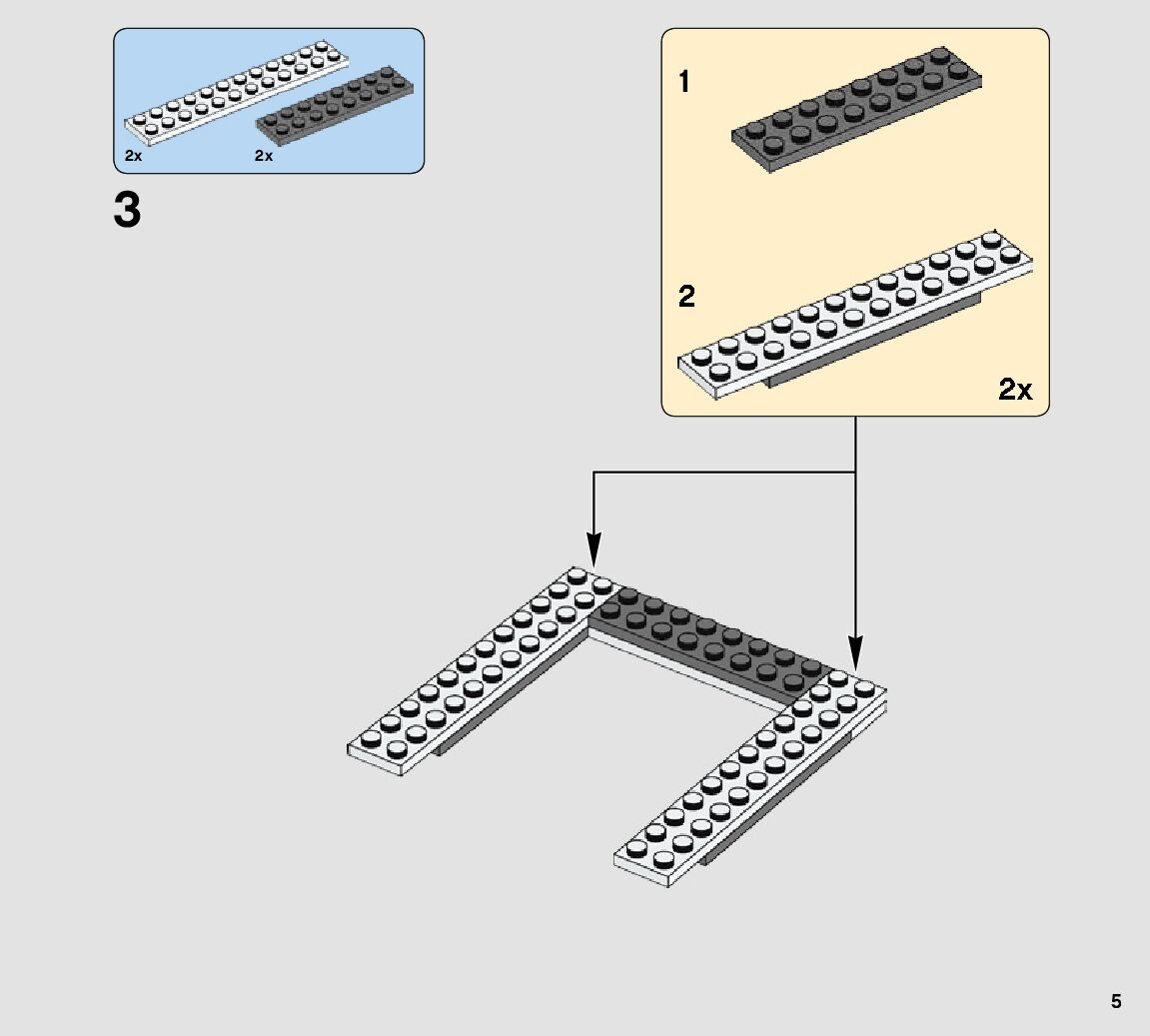 2x 2x

3

1

2

2x

5