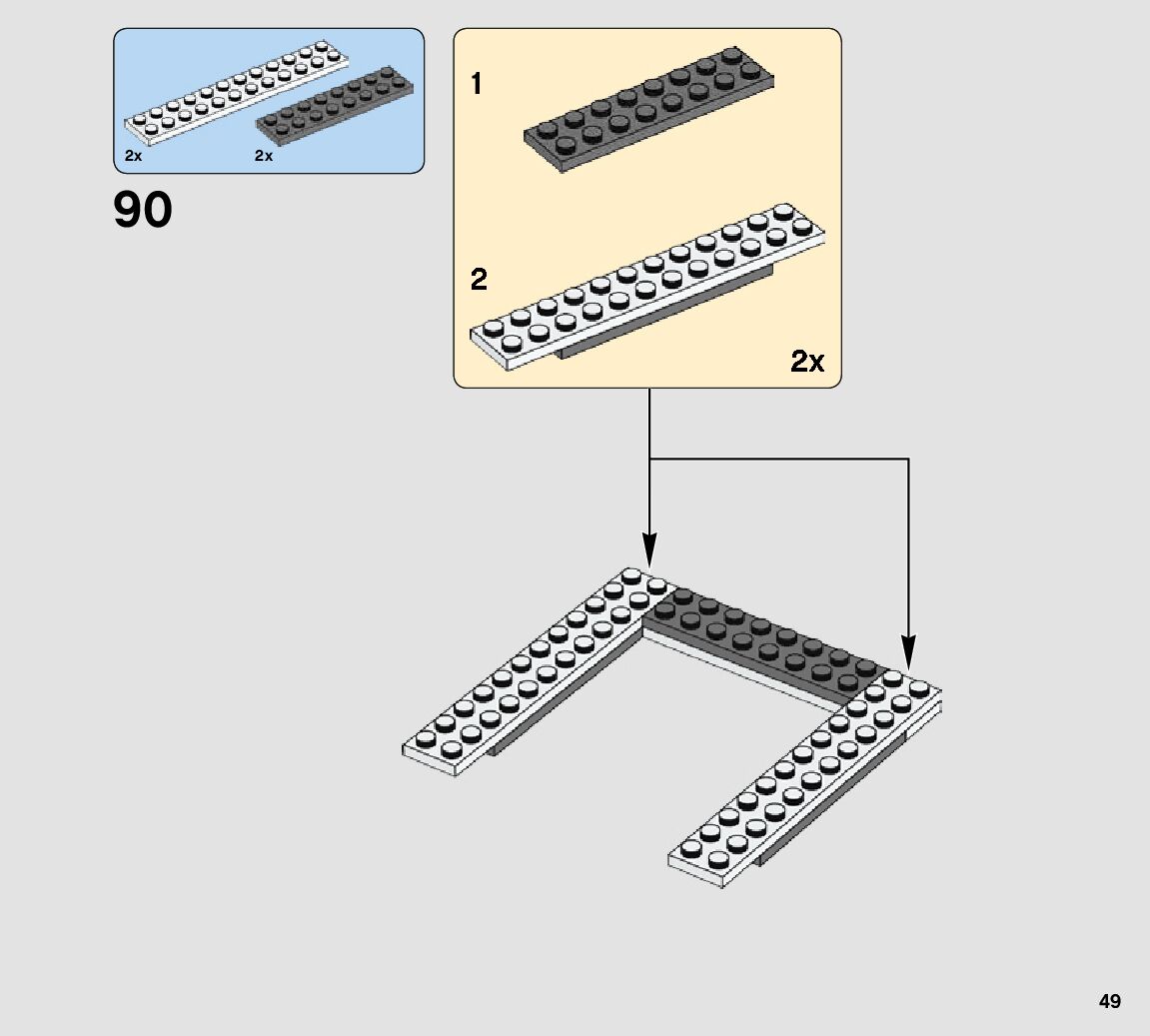 2x
2x

90

1

2

2x

49