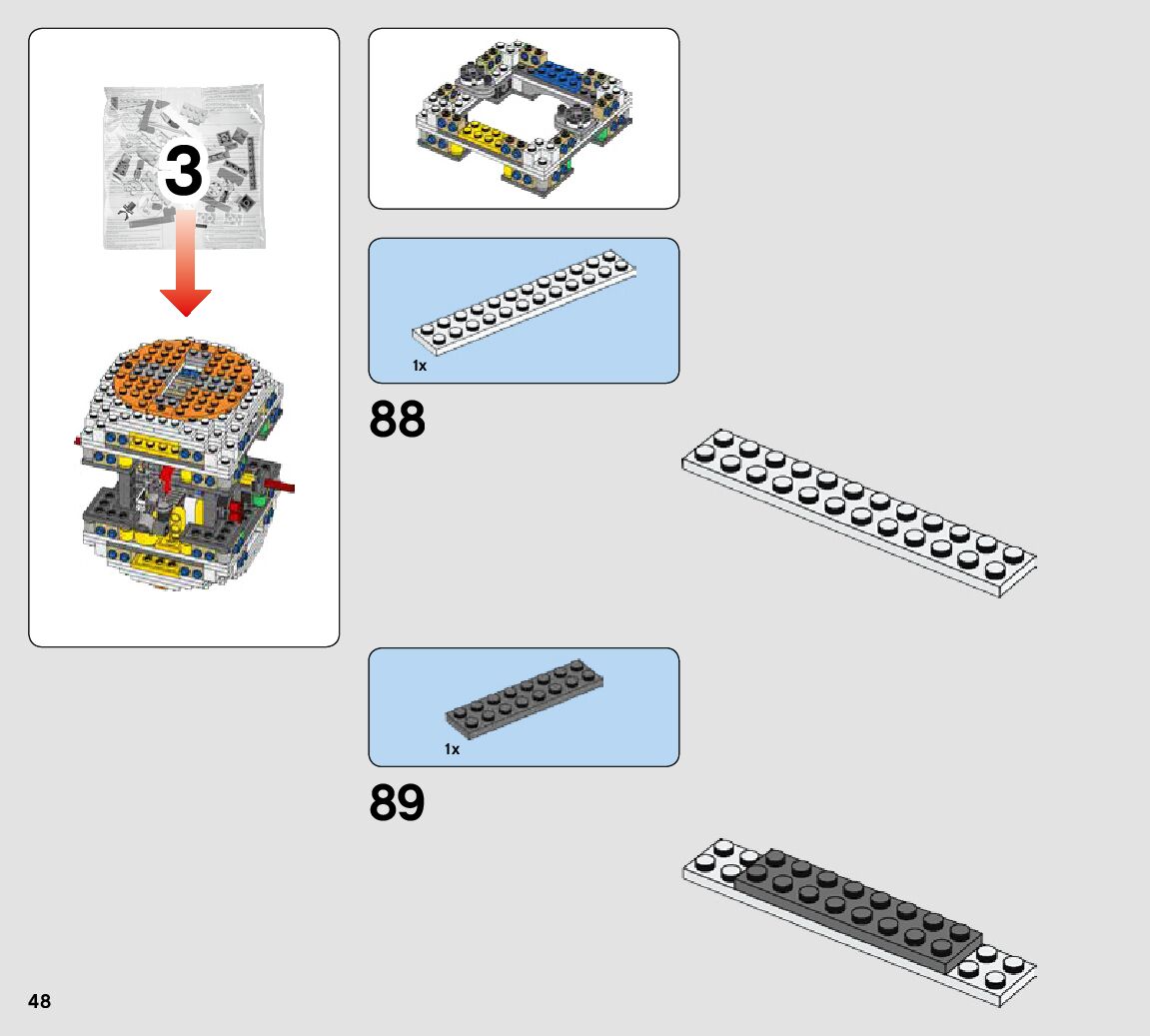 3

1x

88

1x

89

48