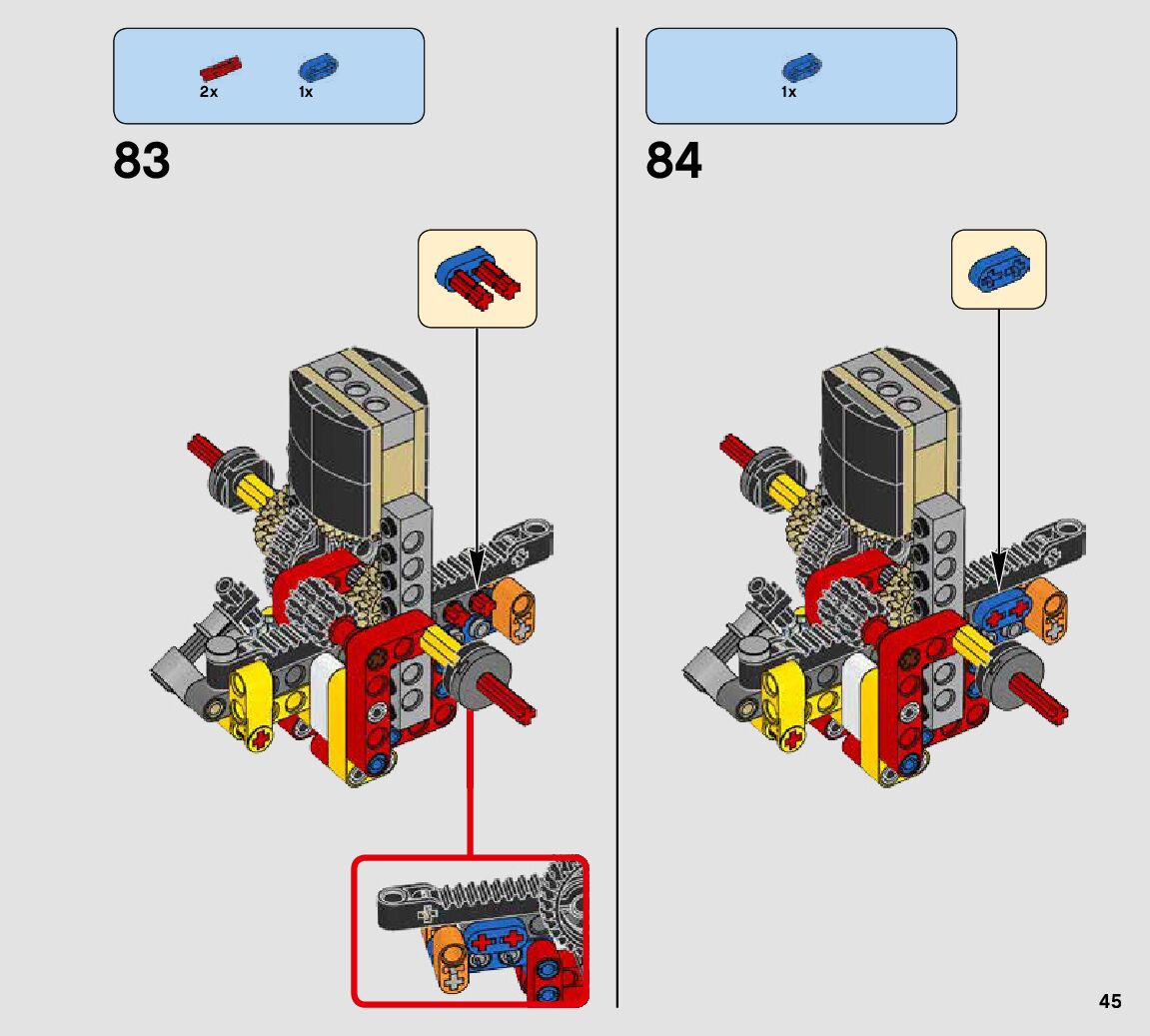 2x 1x

83

1x

84

45