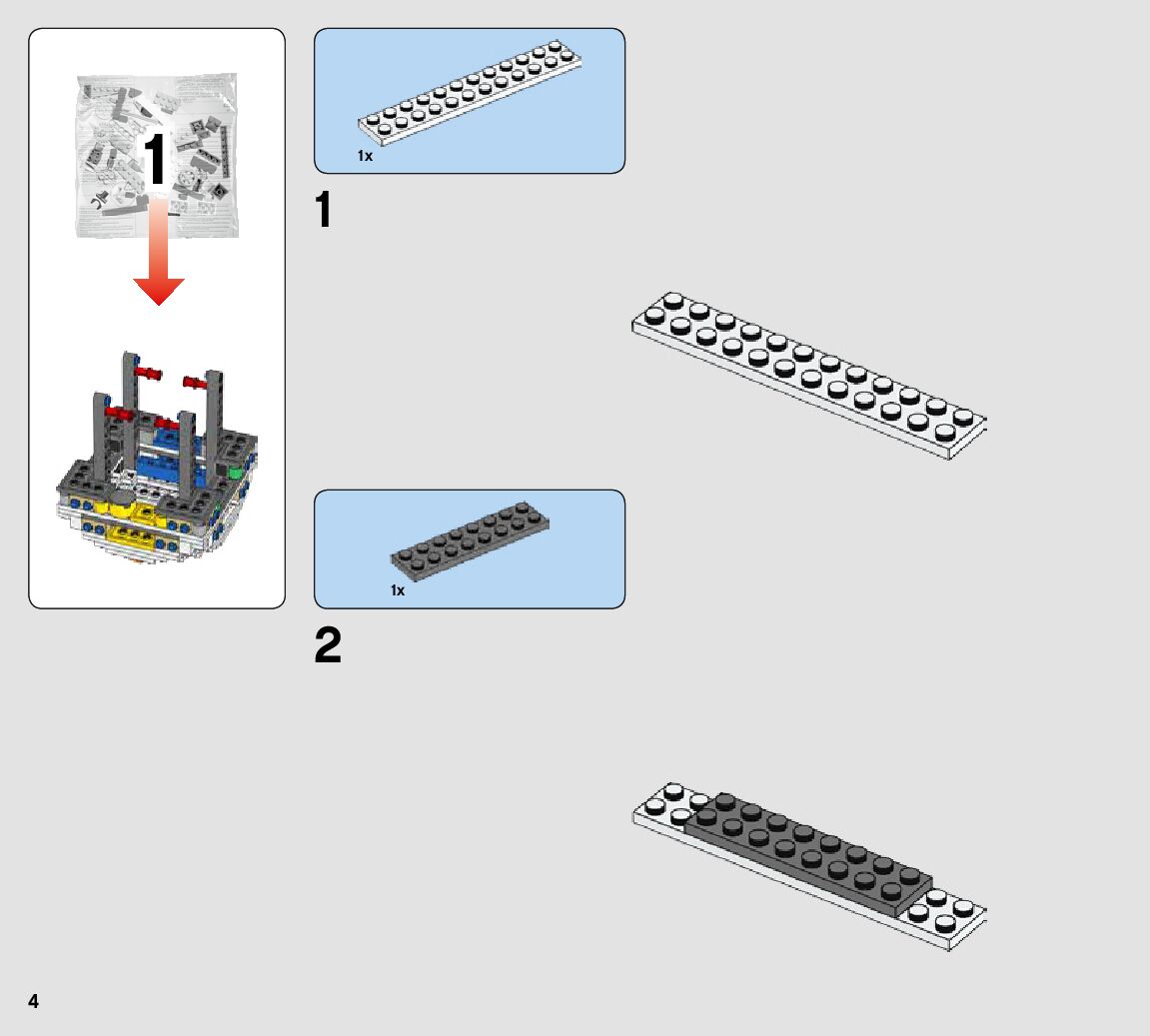 1

1x

1

1x

2

4