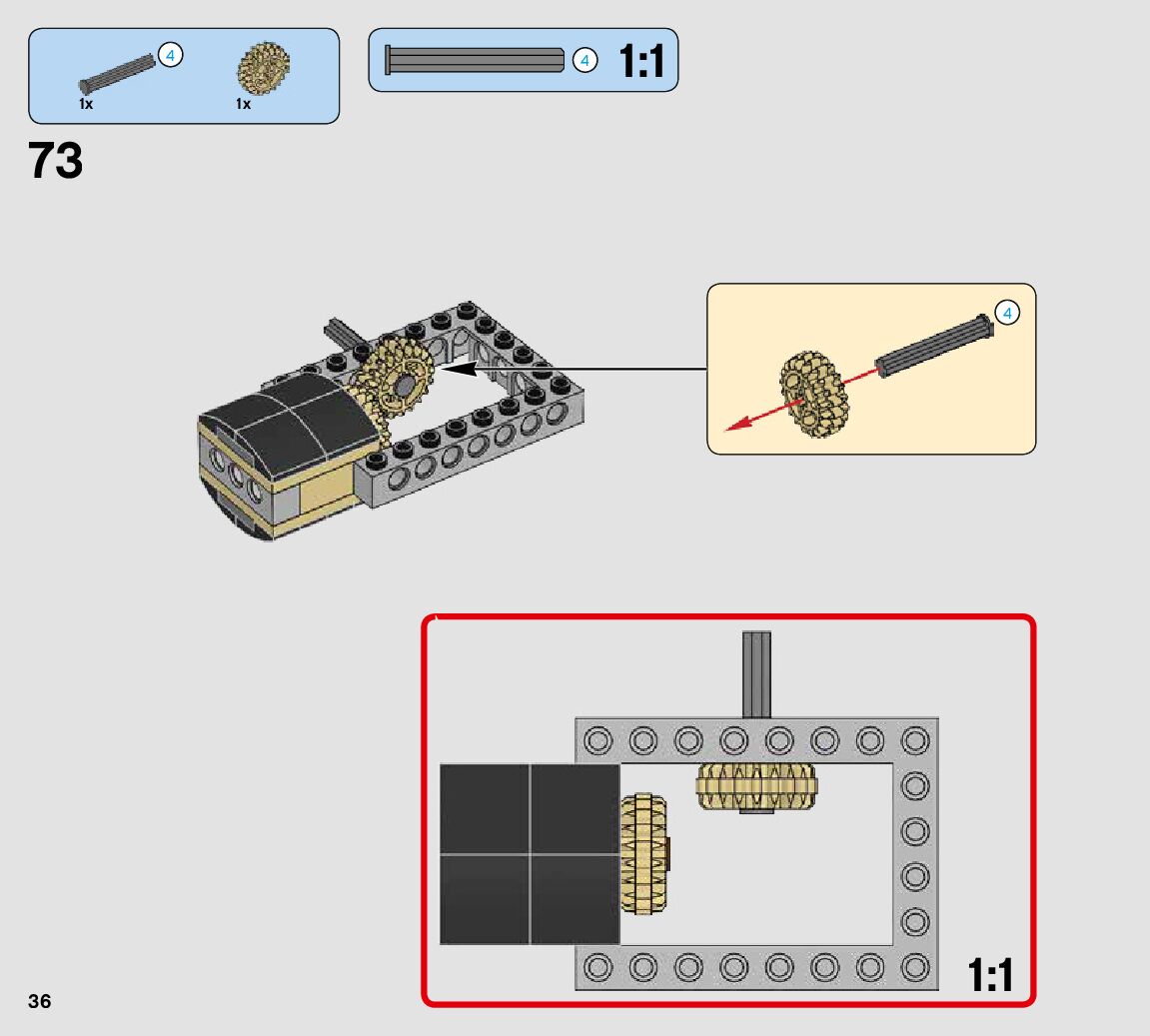 4
1x
1x

4
1:1

73

4

1:1

36