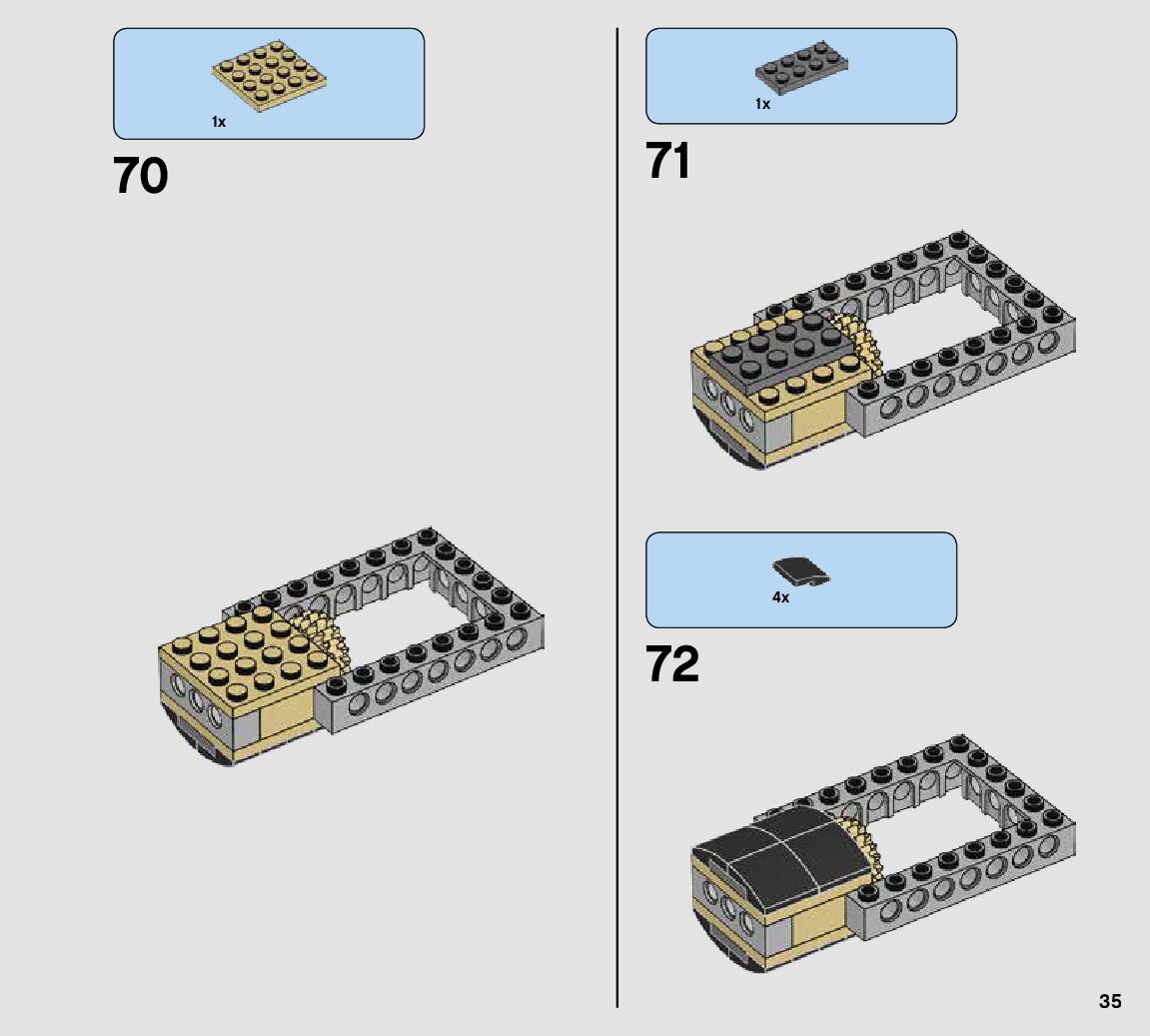 1x

70

1x

71

4x

72

35