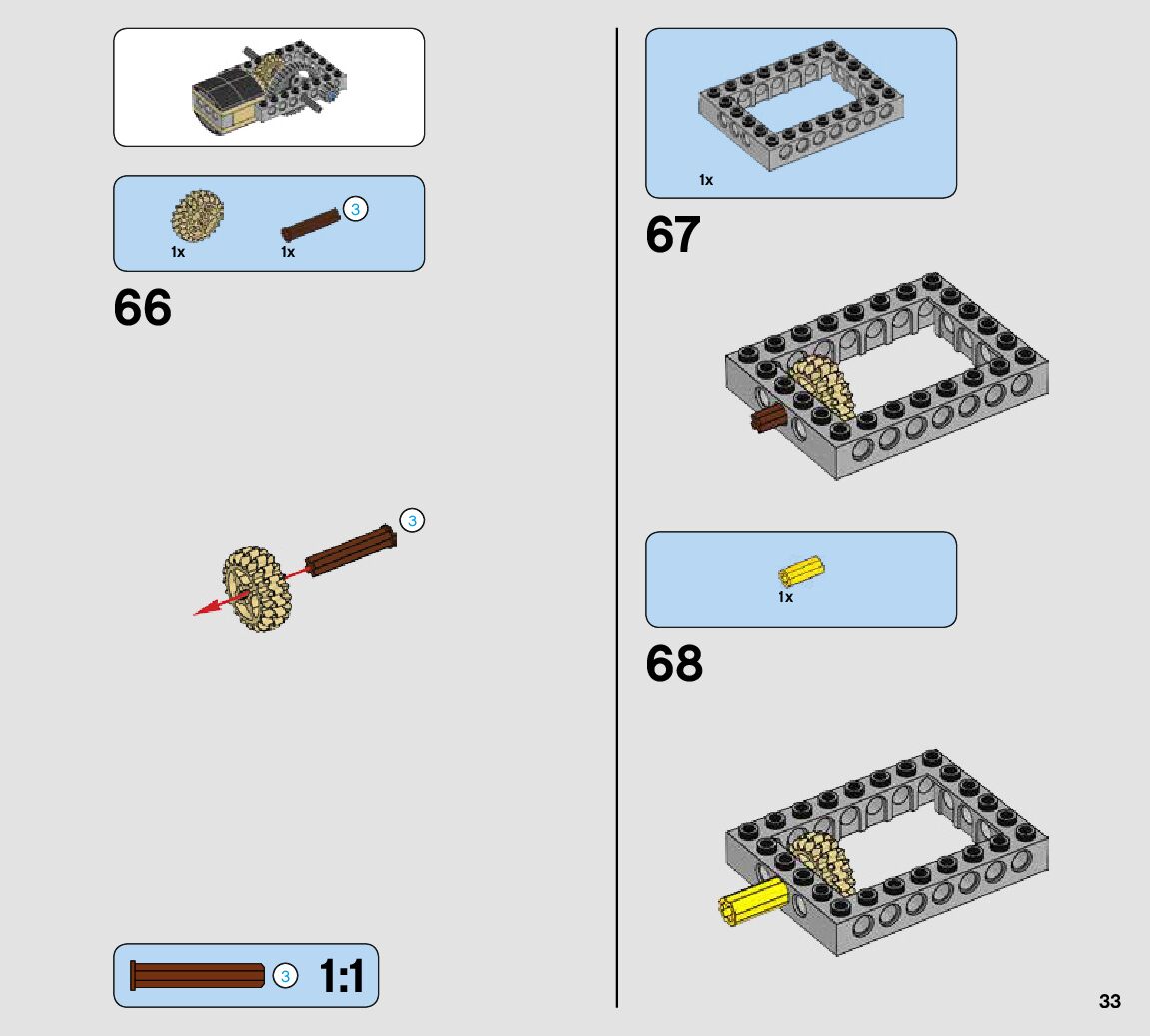 1x

1x

3

66

3

3

1:1

1x

67

1x

68

33