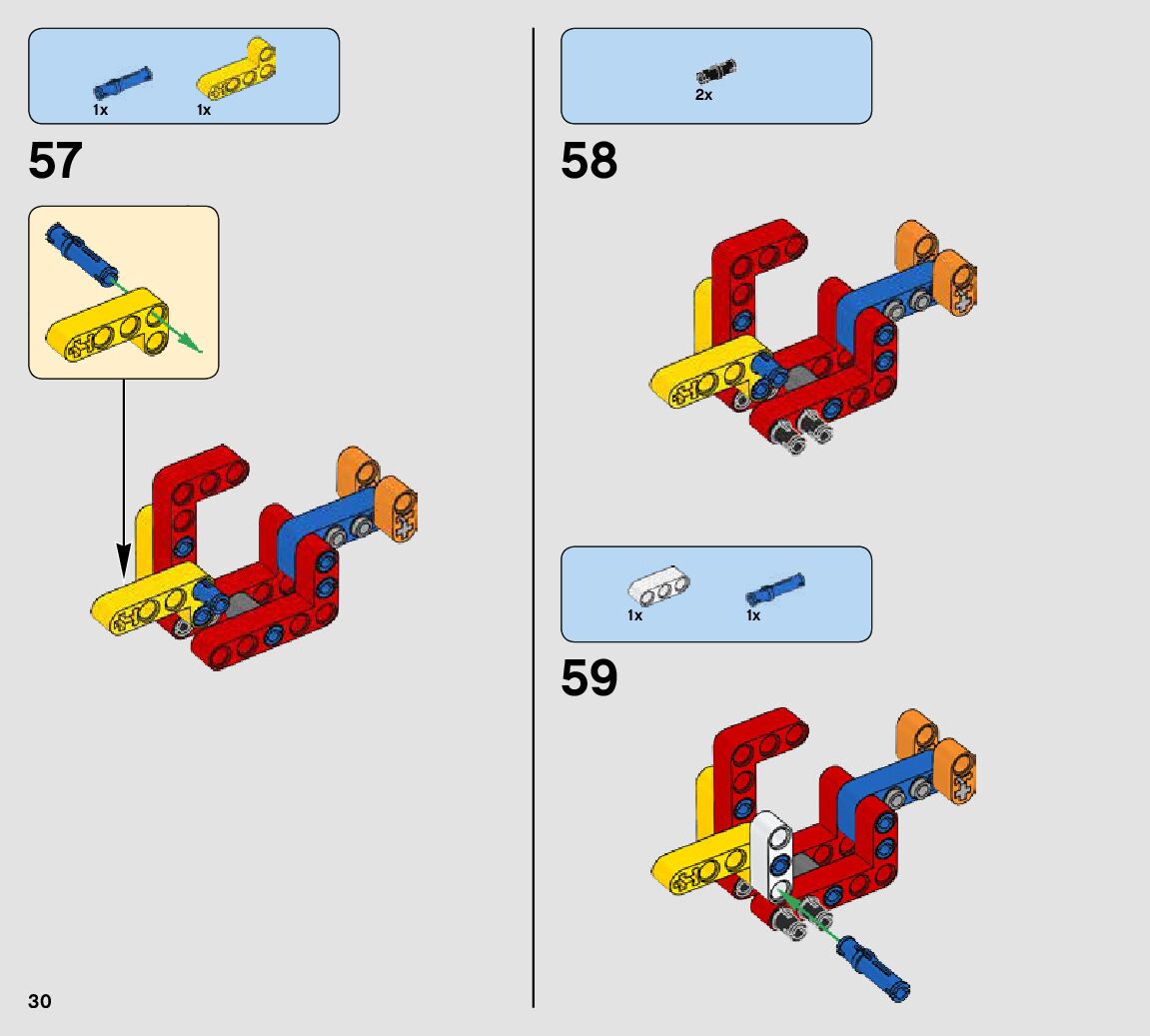 1x 1x

57

2x

58

1x 1x

59

30