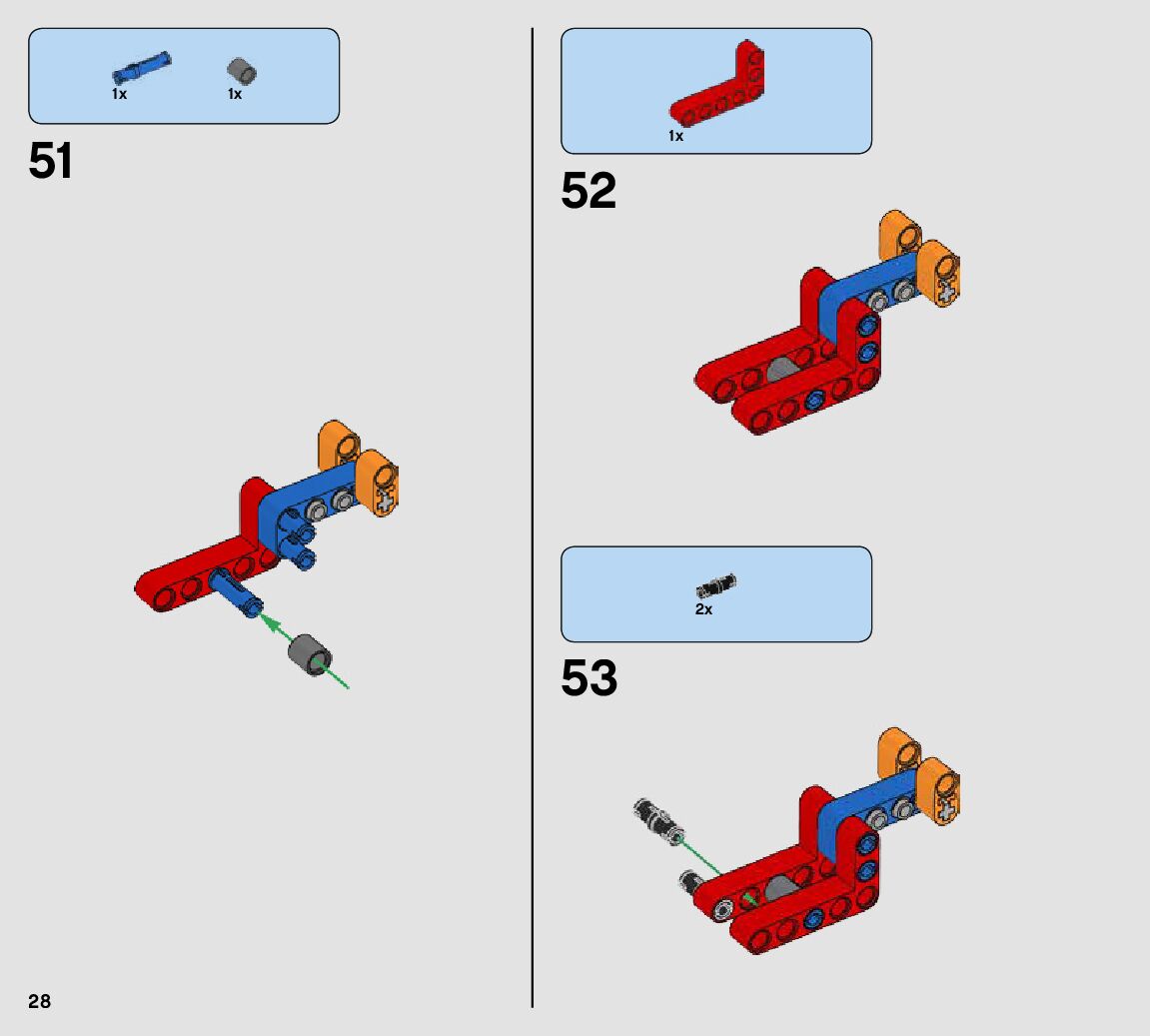 1x 1x

51

1x

52

2x

53

28