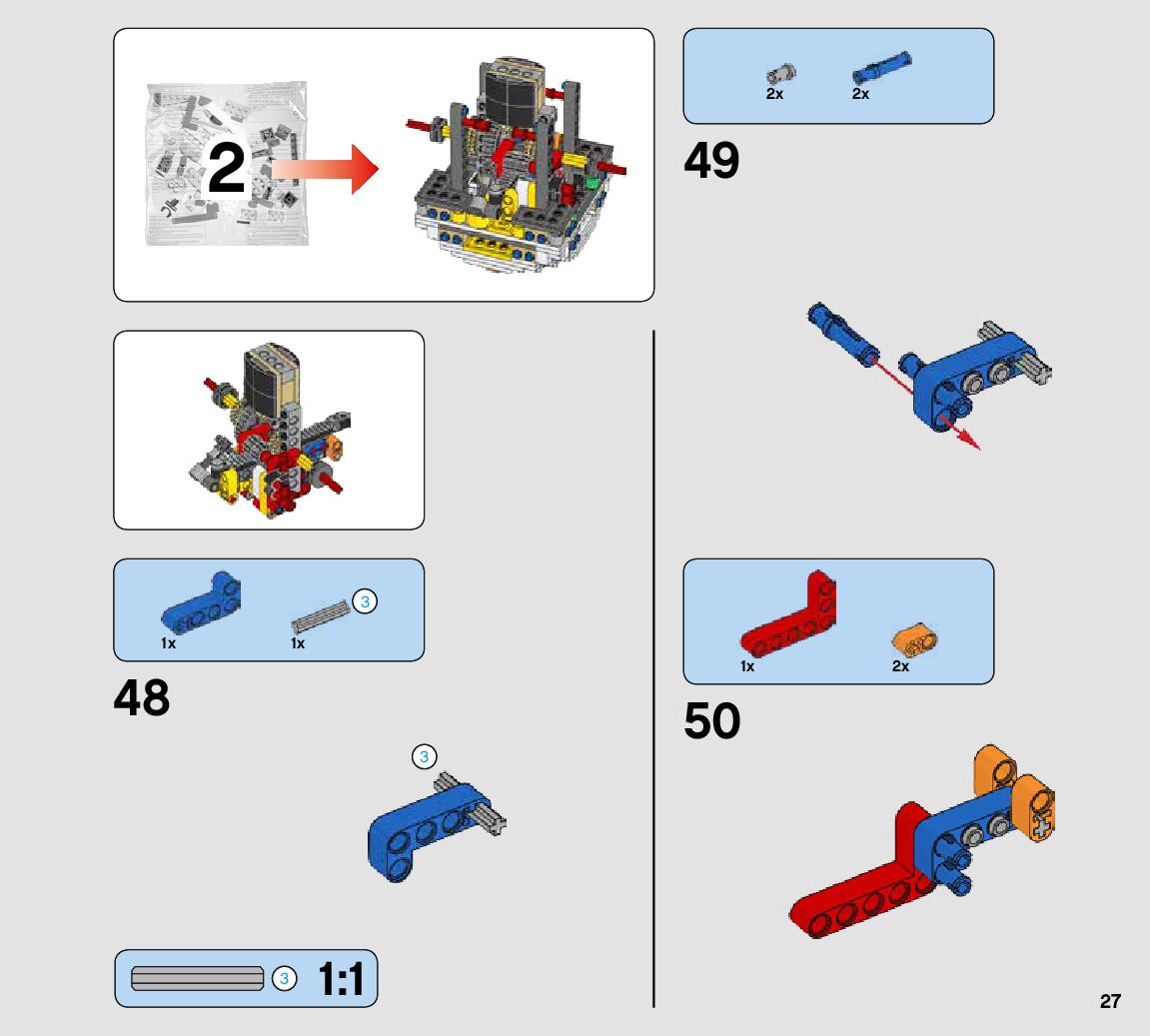 2

1x

3

1x

48

3

3

1:1

2x

2x

49

1x

2x

50

27