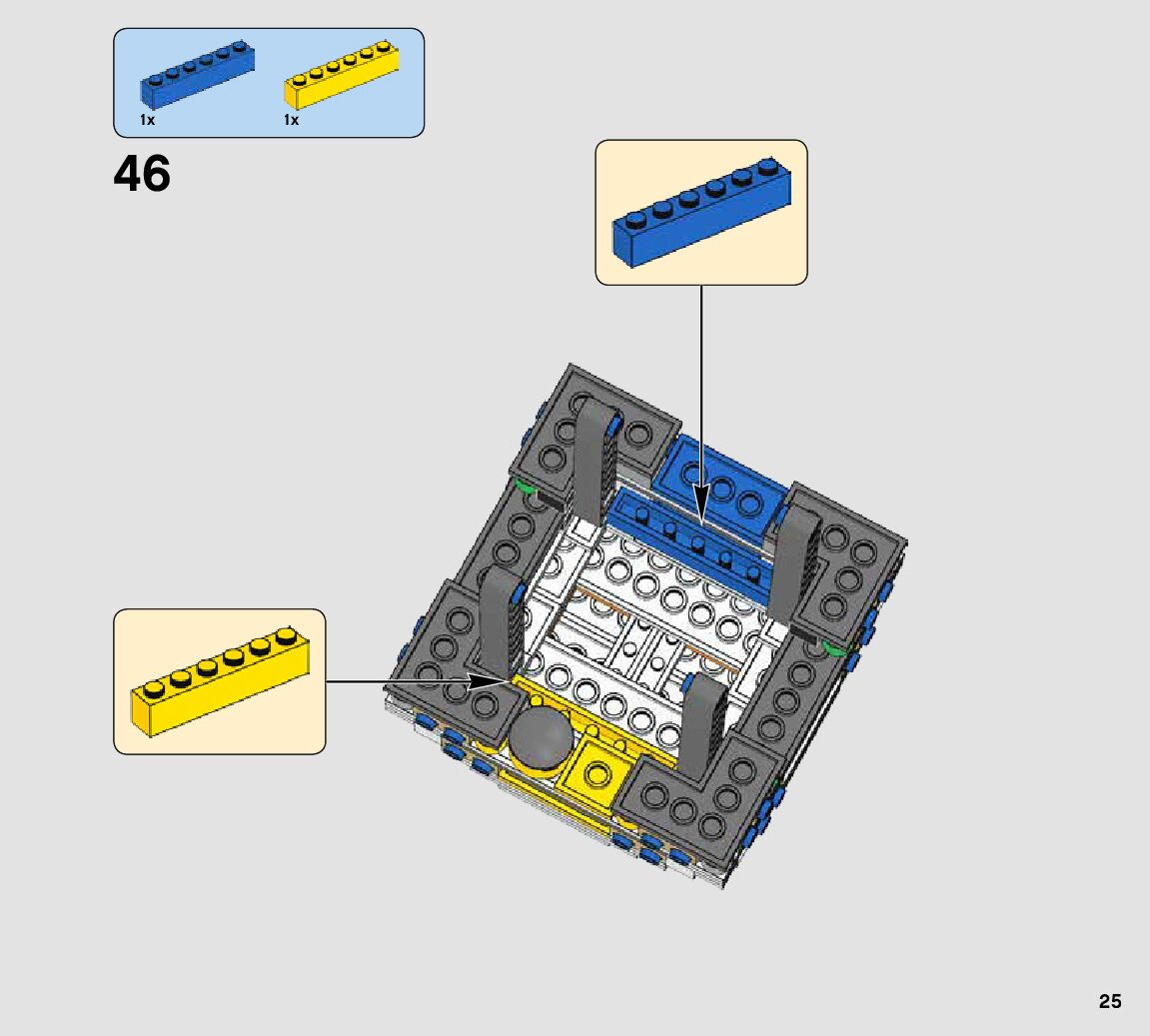 1x 1x

46

25