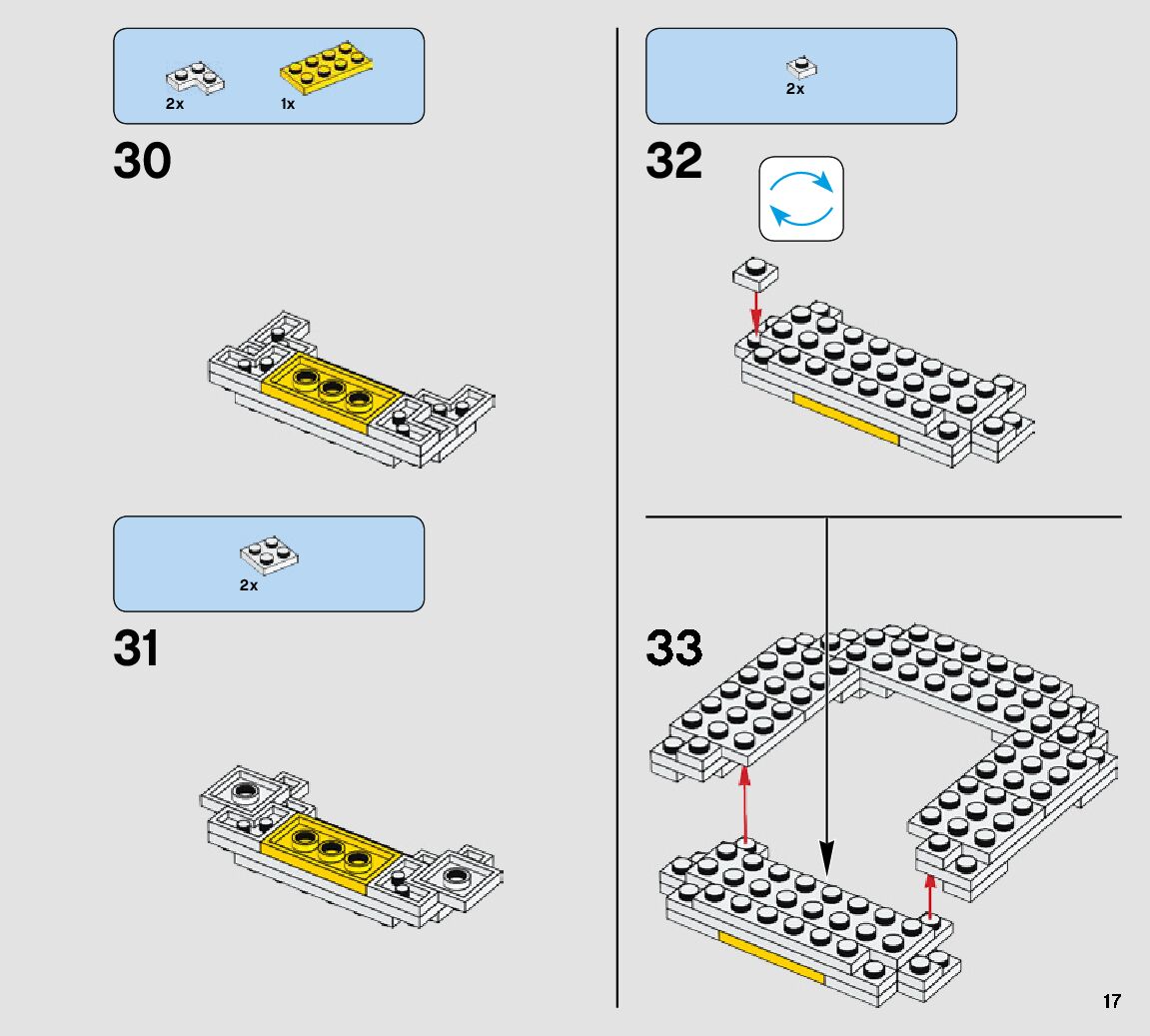 2x 1x

30

2x

31

2x

32

33

17