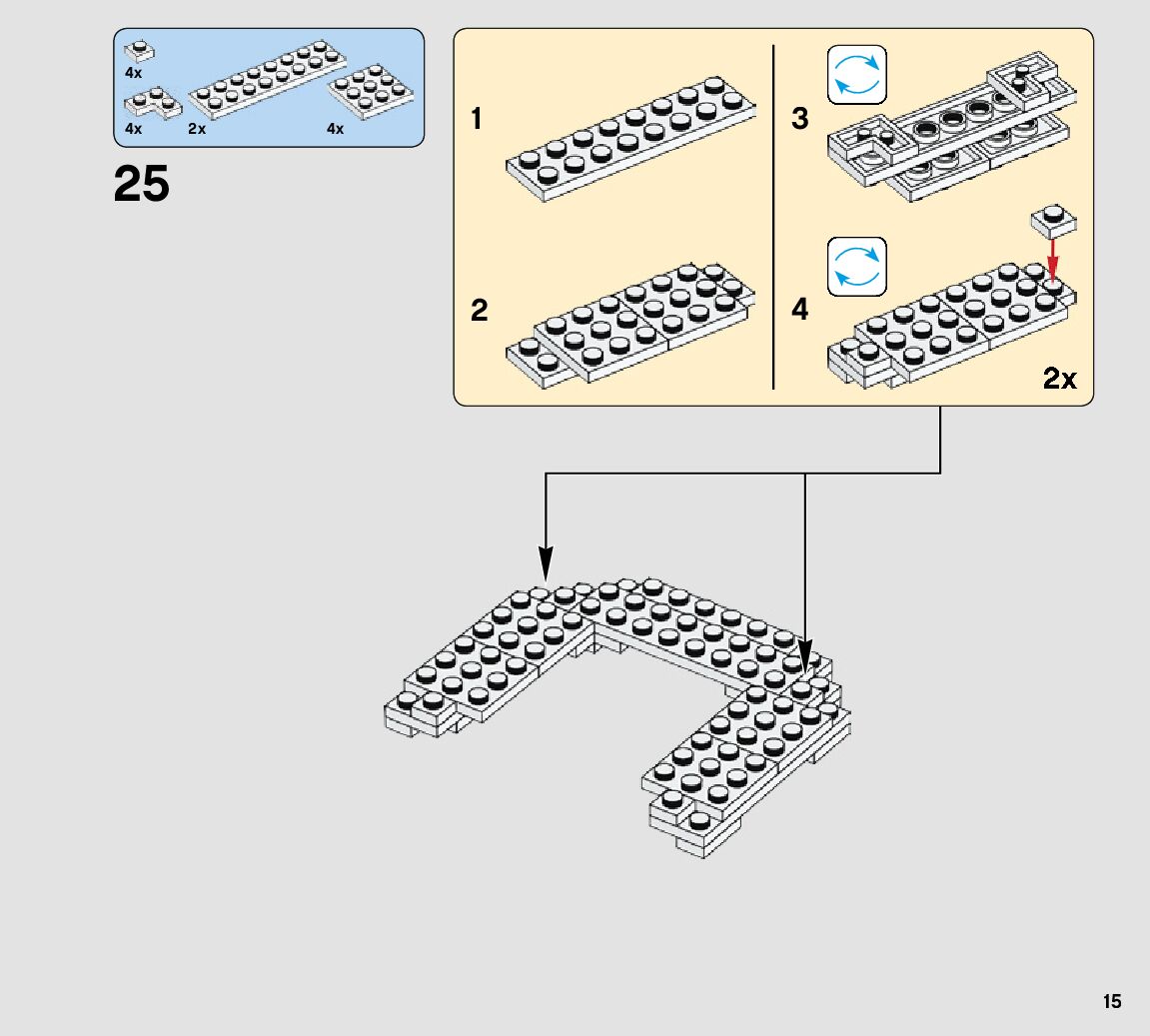 4x

4x 2x 4x

25

1

2

3

4

2x

15