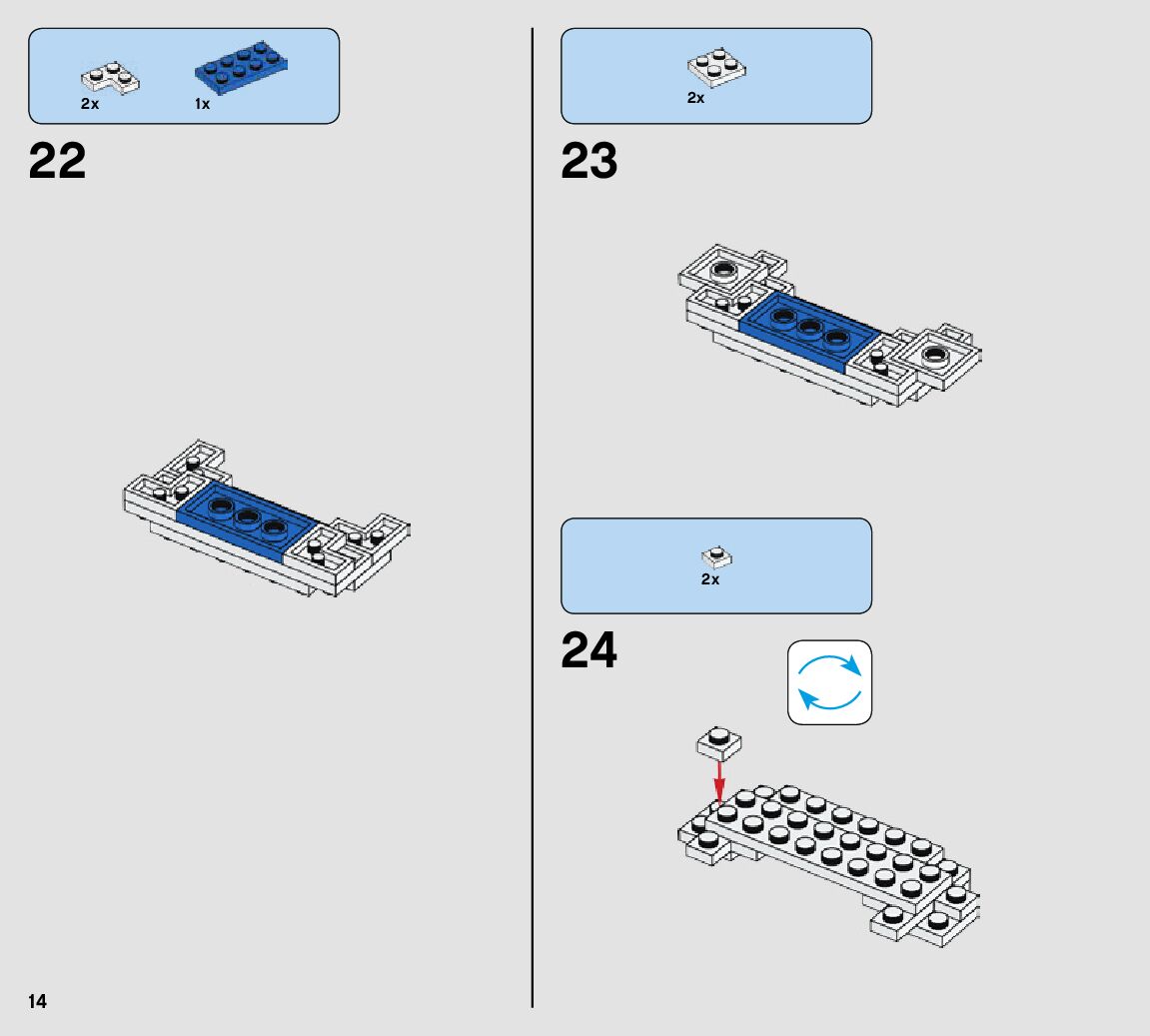 2x 1x

22

2x

23

2x

24

14