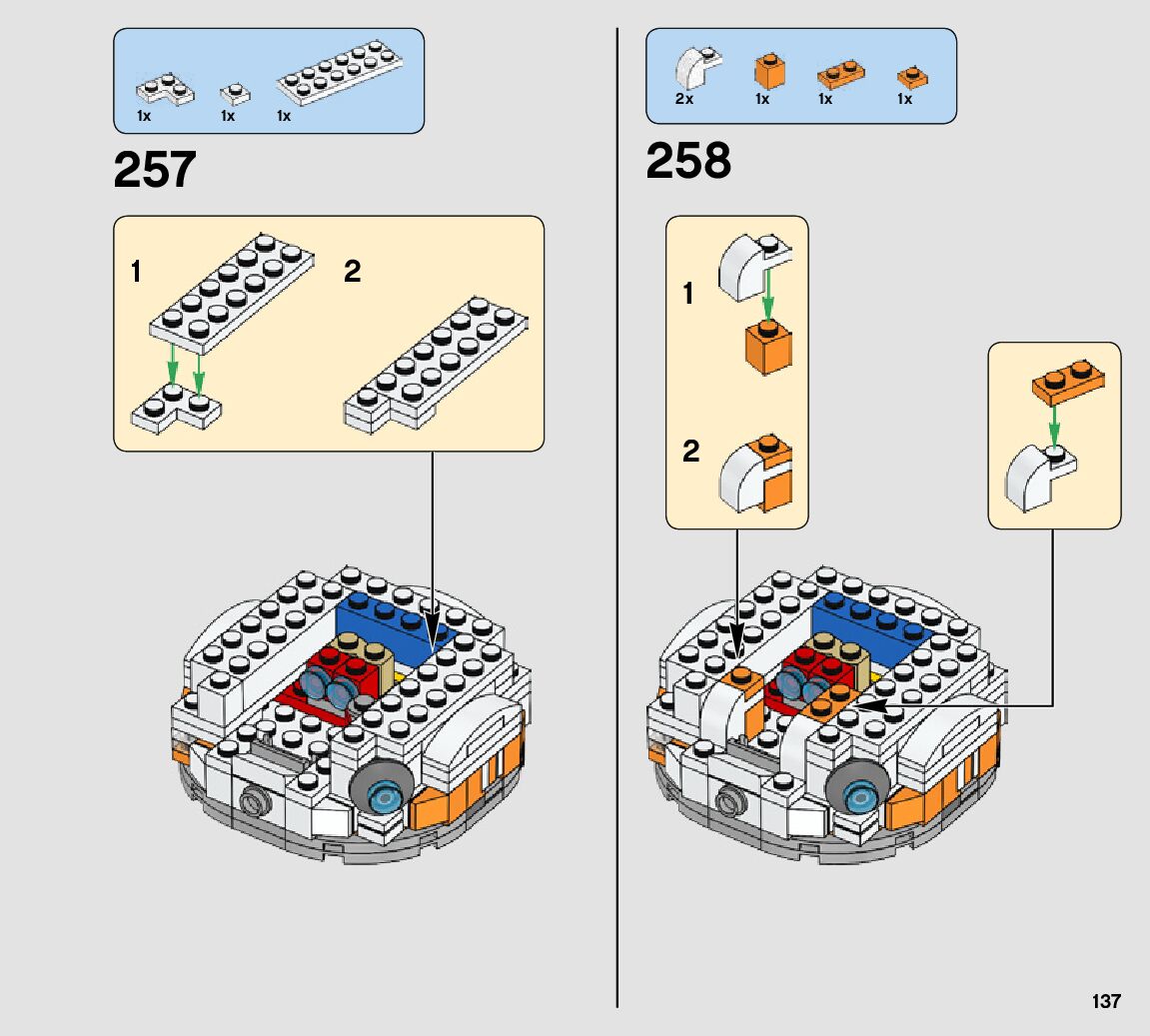 1x 1x 1x

257

1

2

2x 1x 1x 1x

258

1

2

137