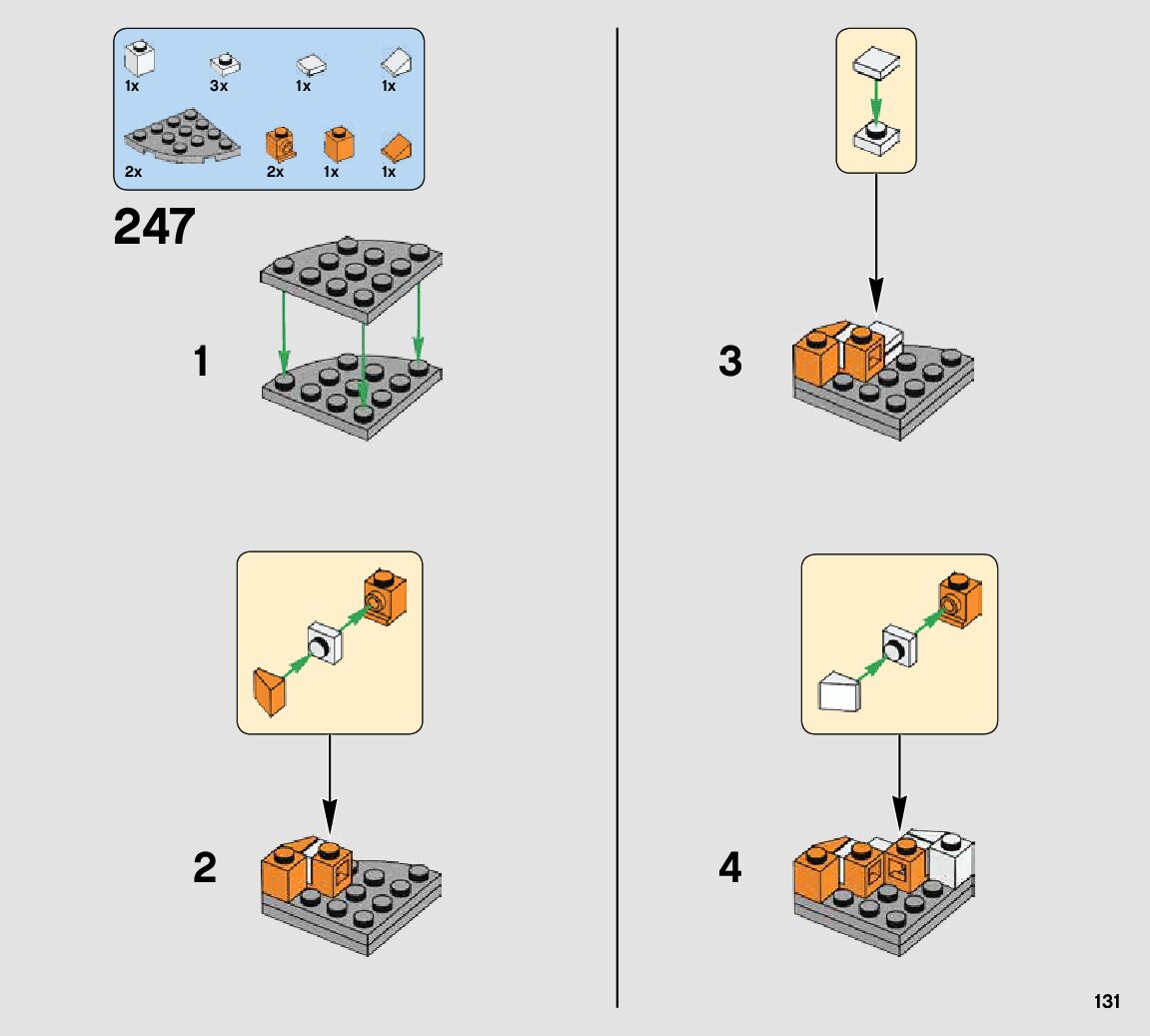 1x 3x 1x 1x
2x 2x 1x 1x

247

1

2

3

4

131