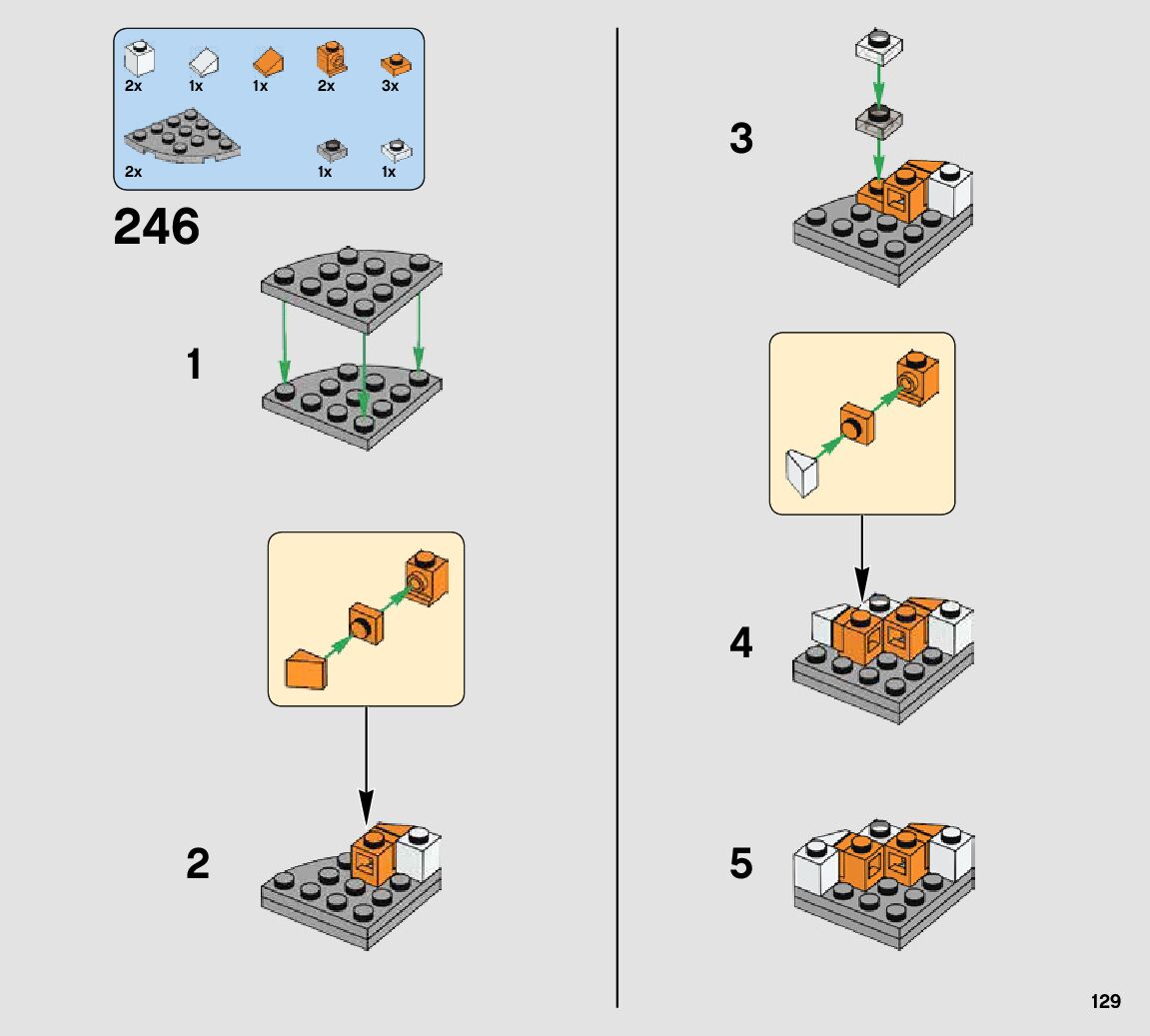 2x 1x 1x 2x 3x

2x 1x 1x

246

1

2

3

4

5

129