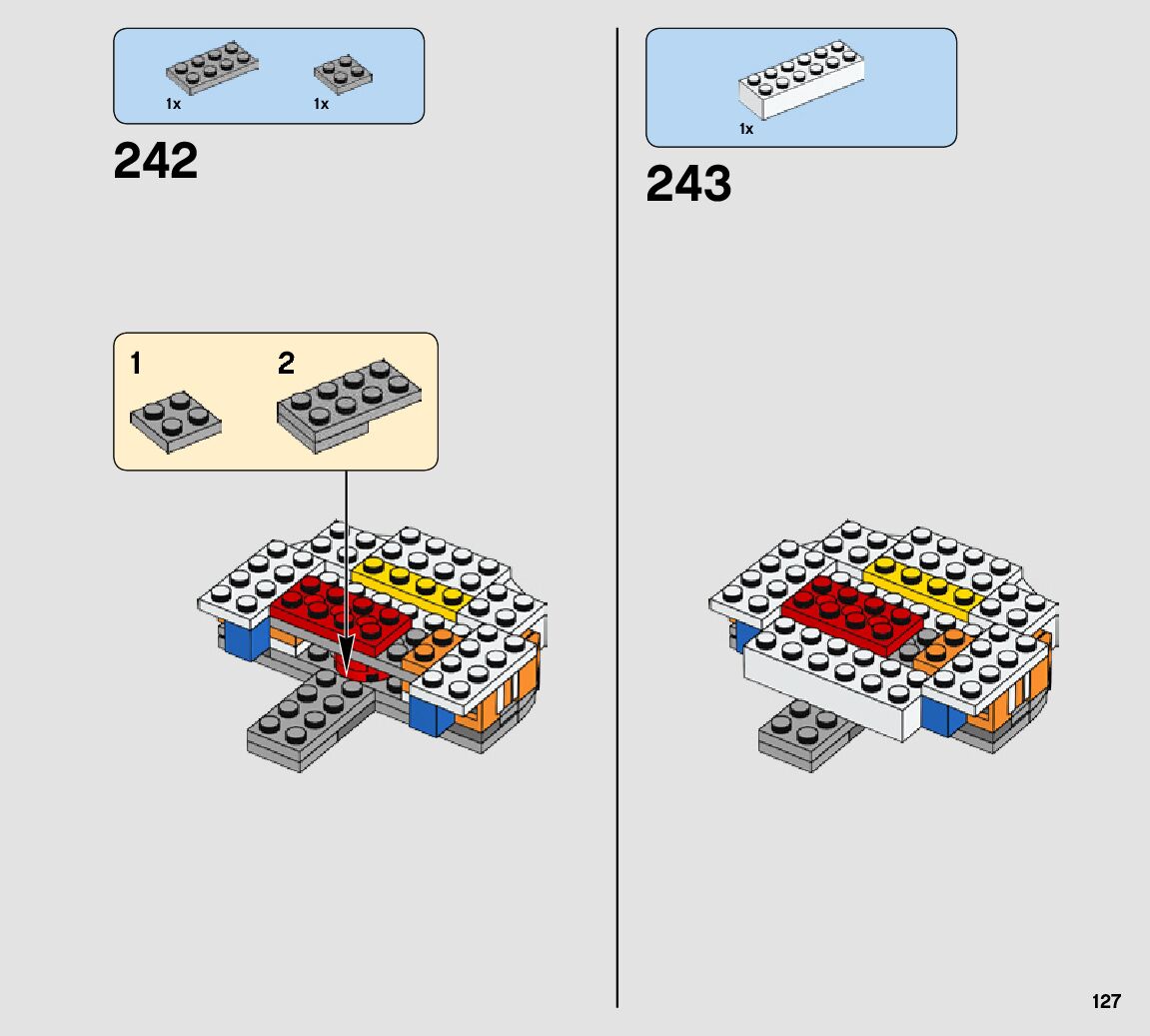 1x 1x

242

1 2

1x

243

127