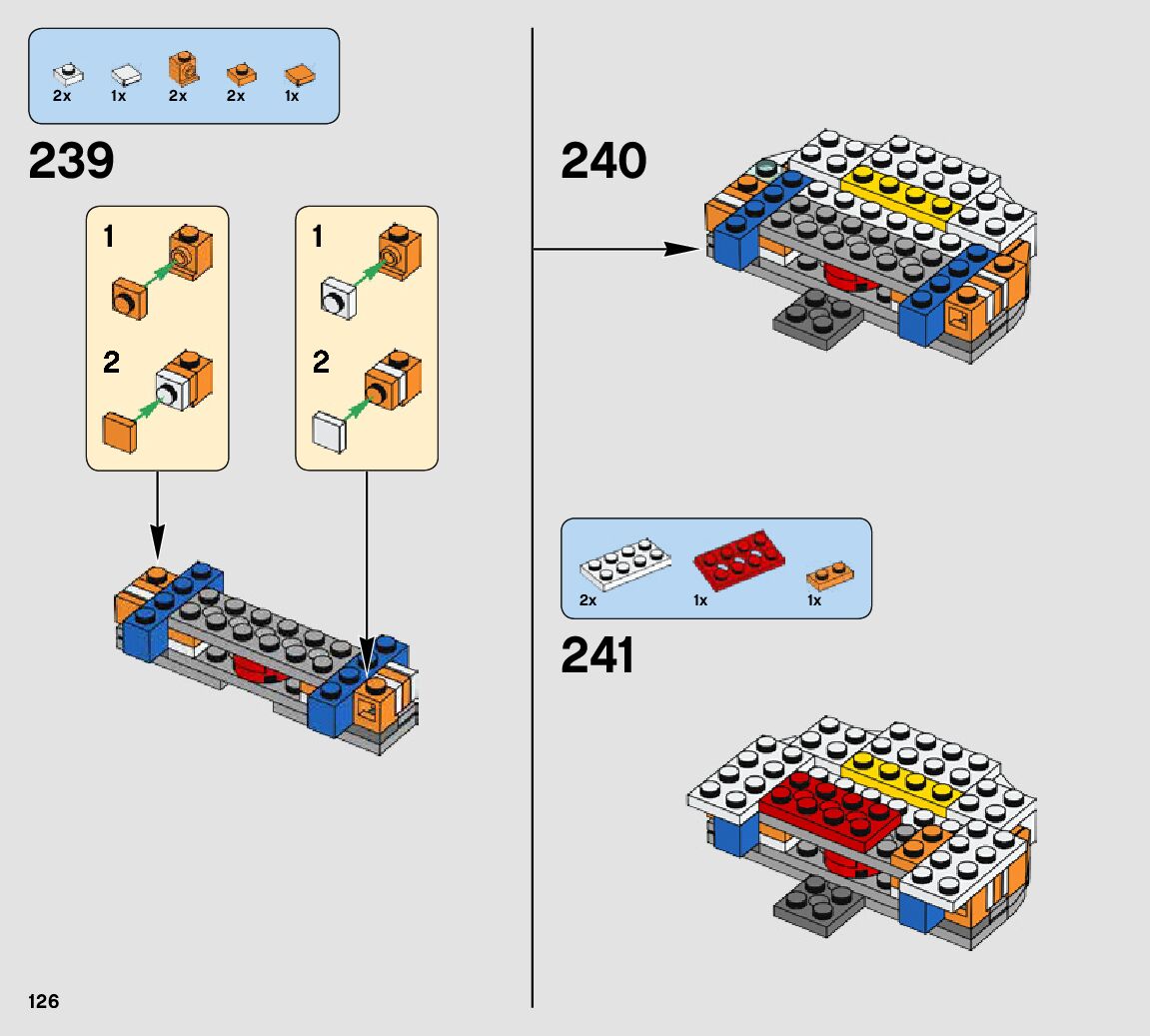 2x 1x 2x 2x 1x

239

1

2

1

2

240

2x 1x 1x

241

126