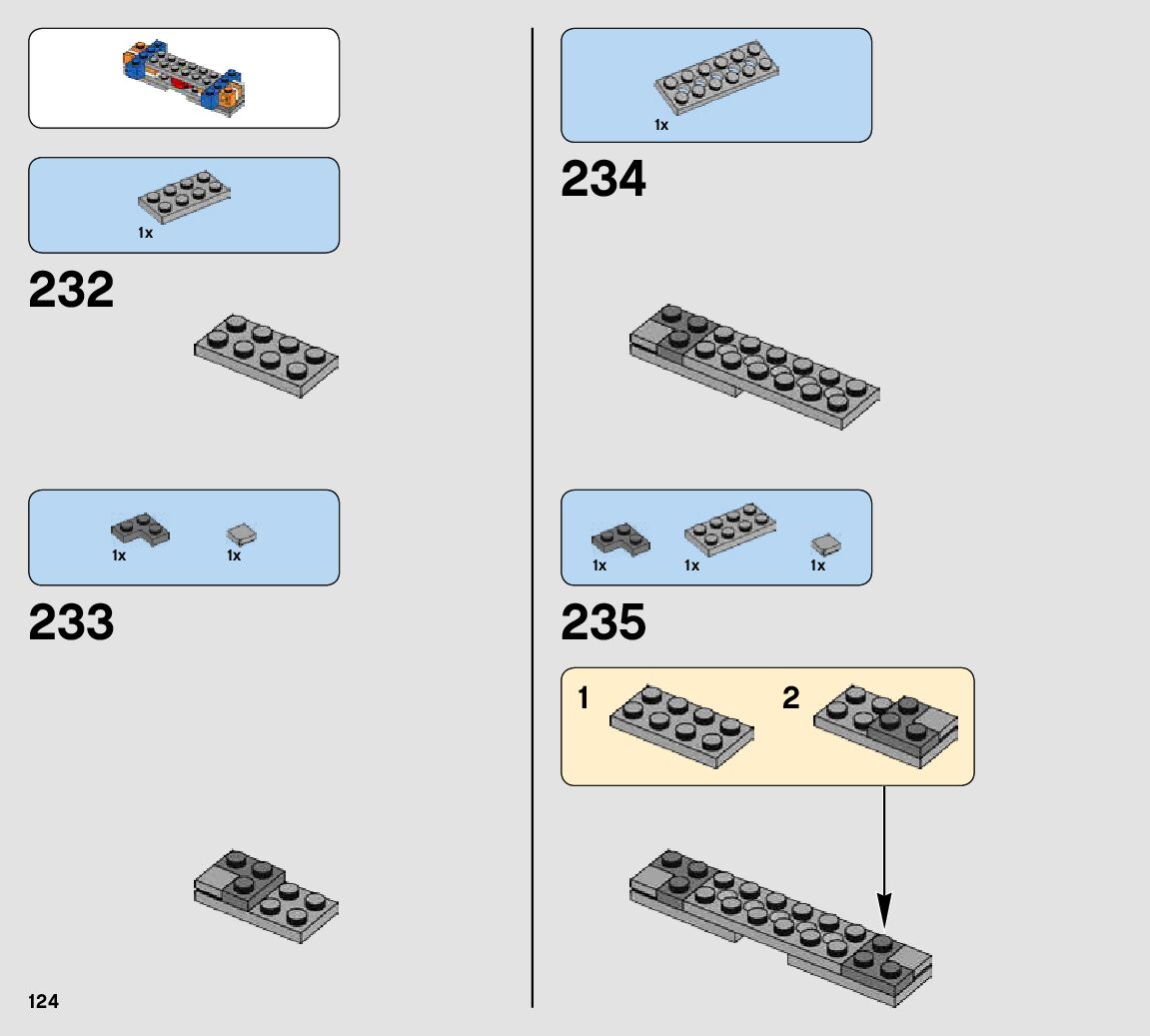 1x

232

1x 1x

233

124

1x

234

1x 1x 1x

235

1 2