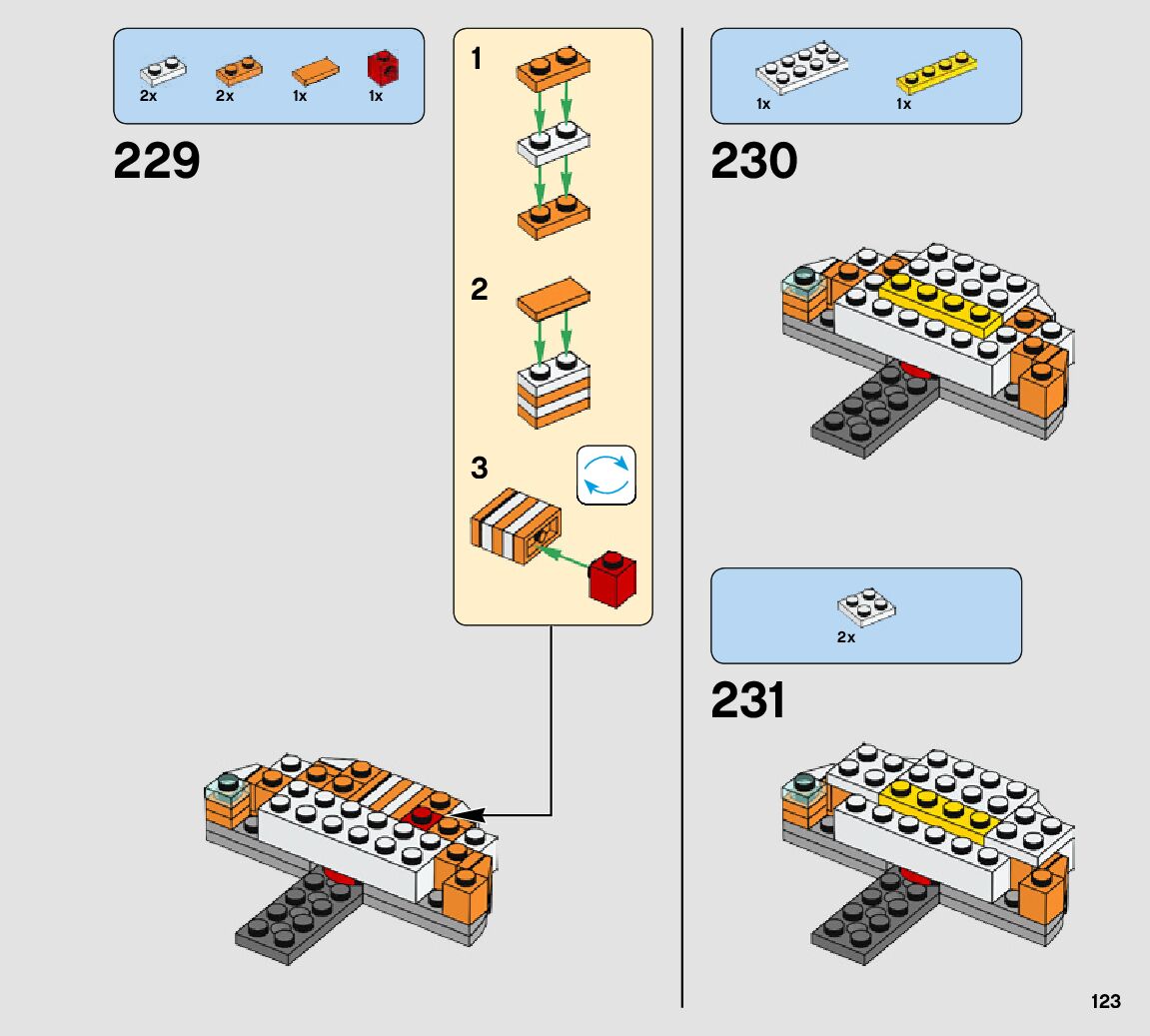 2x 2x 1x 1x

229

1

2

3

1x 1x

230

2x

231

123