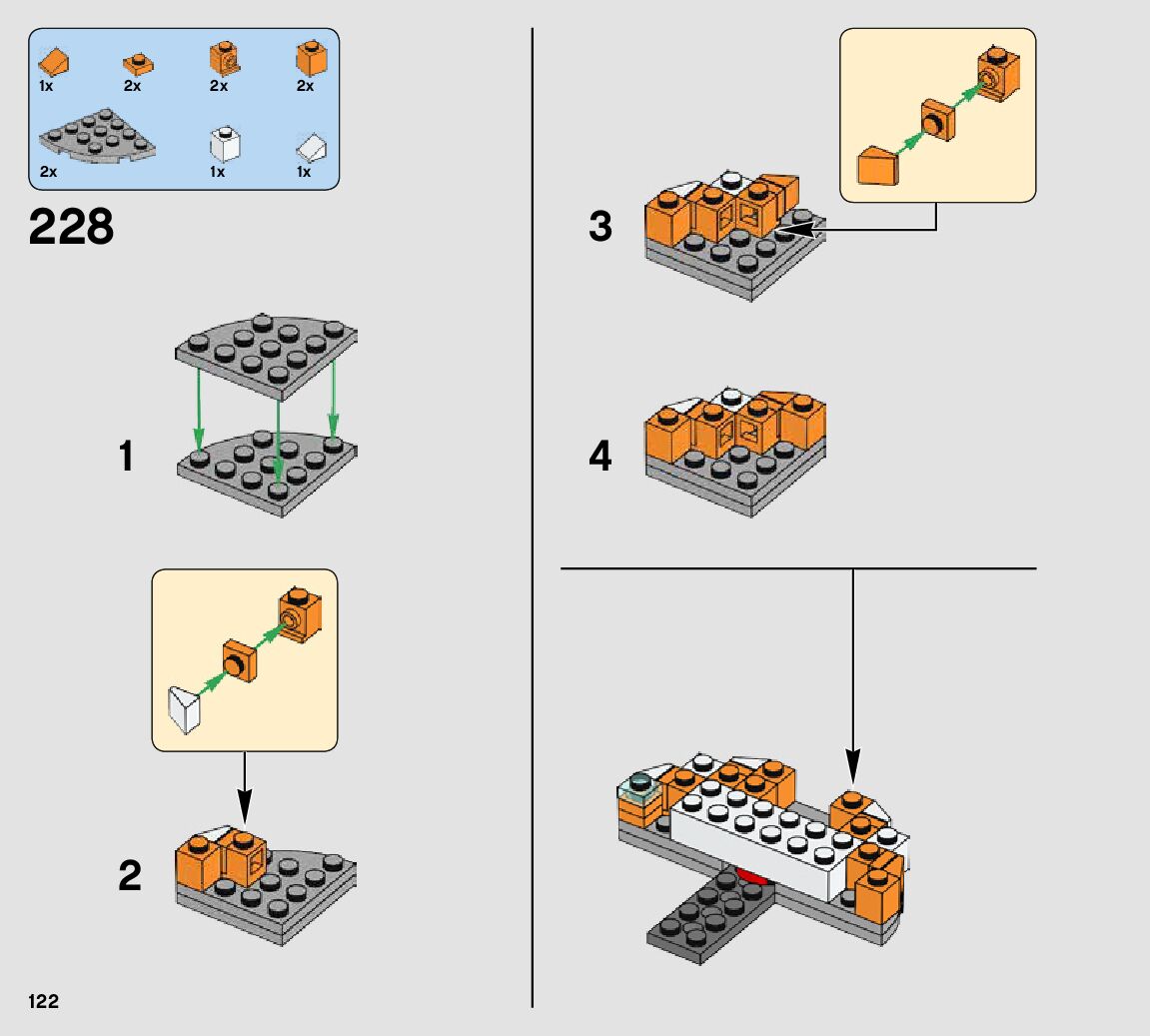 1x 2x 2x 2x

2x 1x 1x

228

1

2

3

4

122