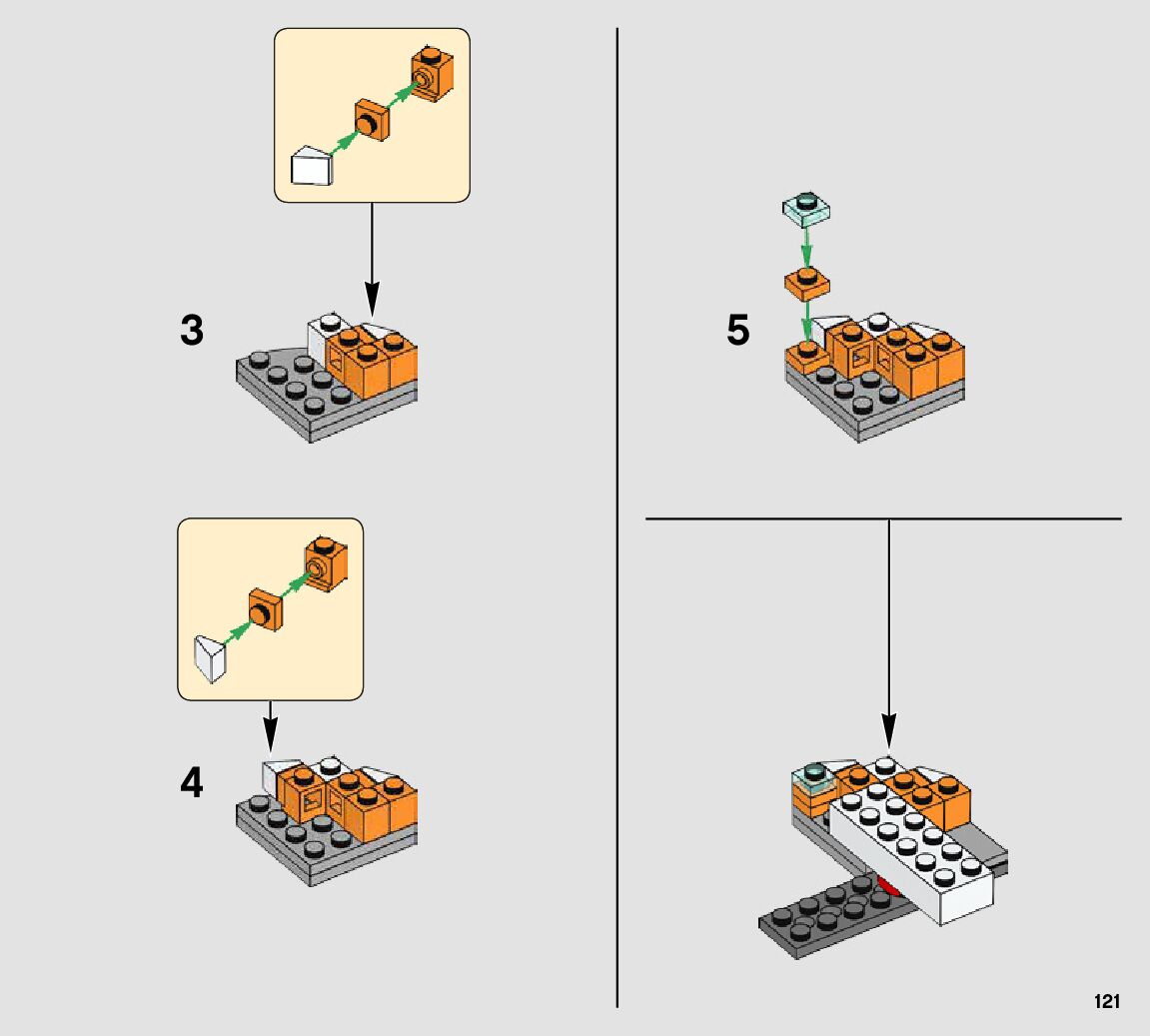 3

4

5

121