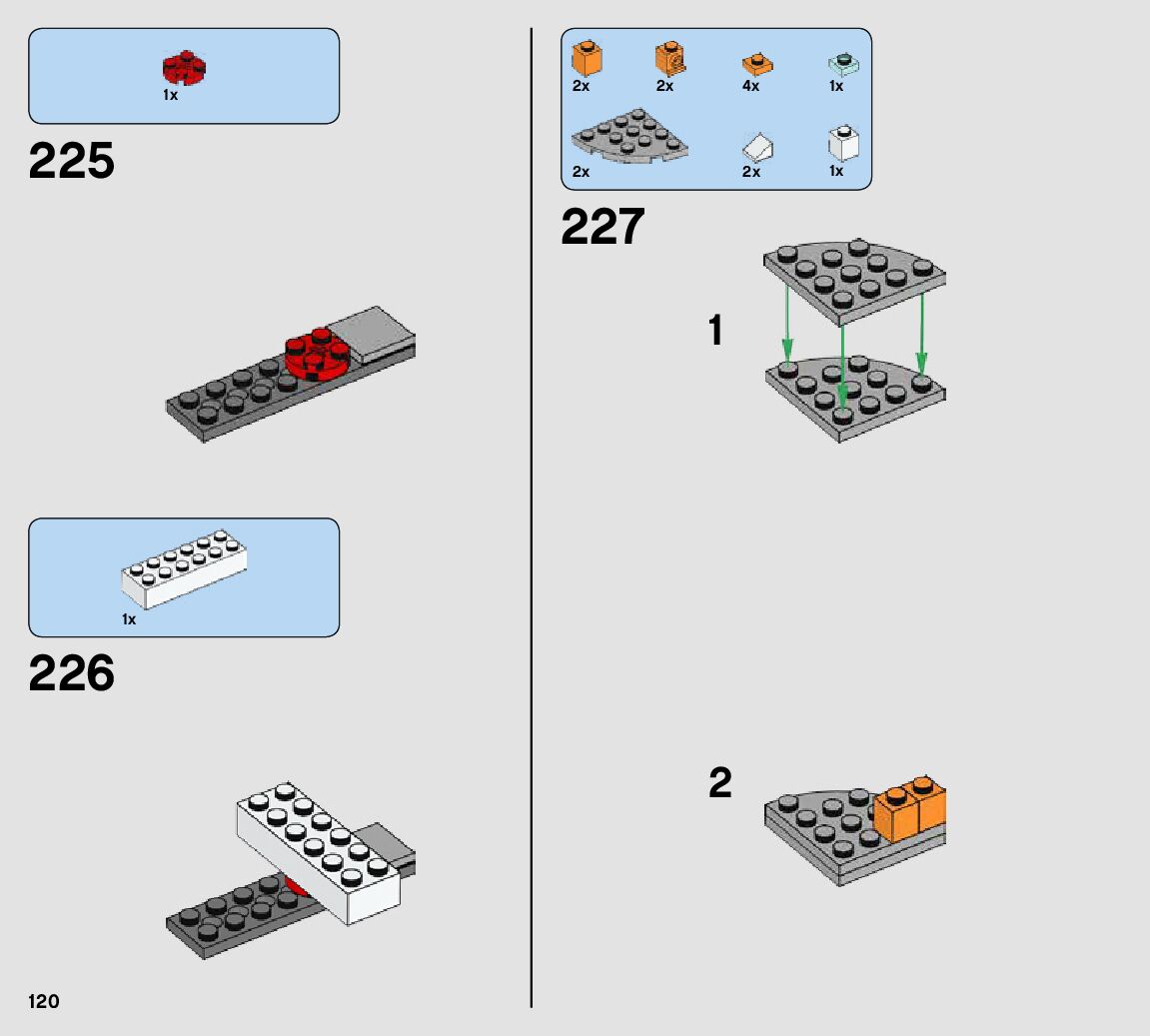 1x

225

1x

226

120

2x
2x
4x
1x
2x
2x
1x

227

1

2