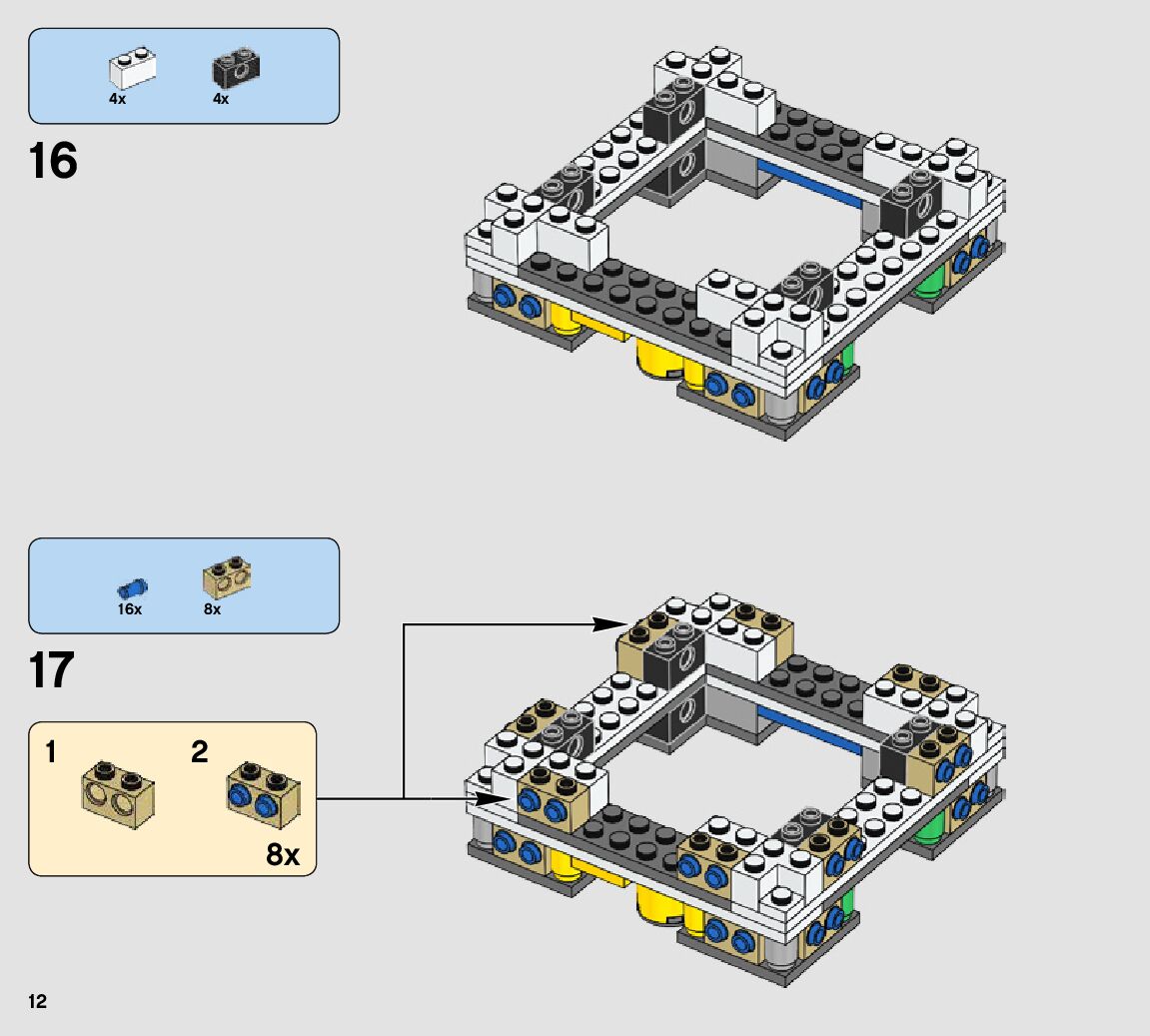 4x 4x

16

16x 8x

17

1

2

8x

12