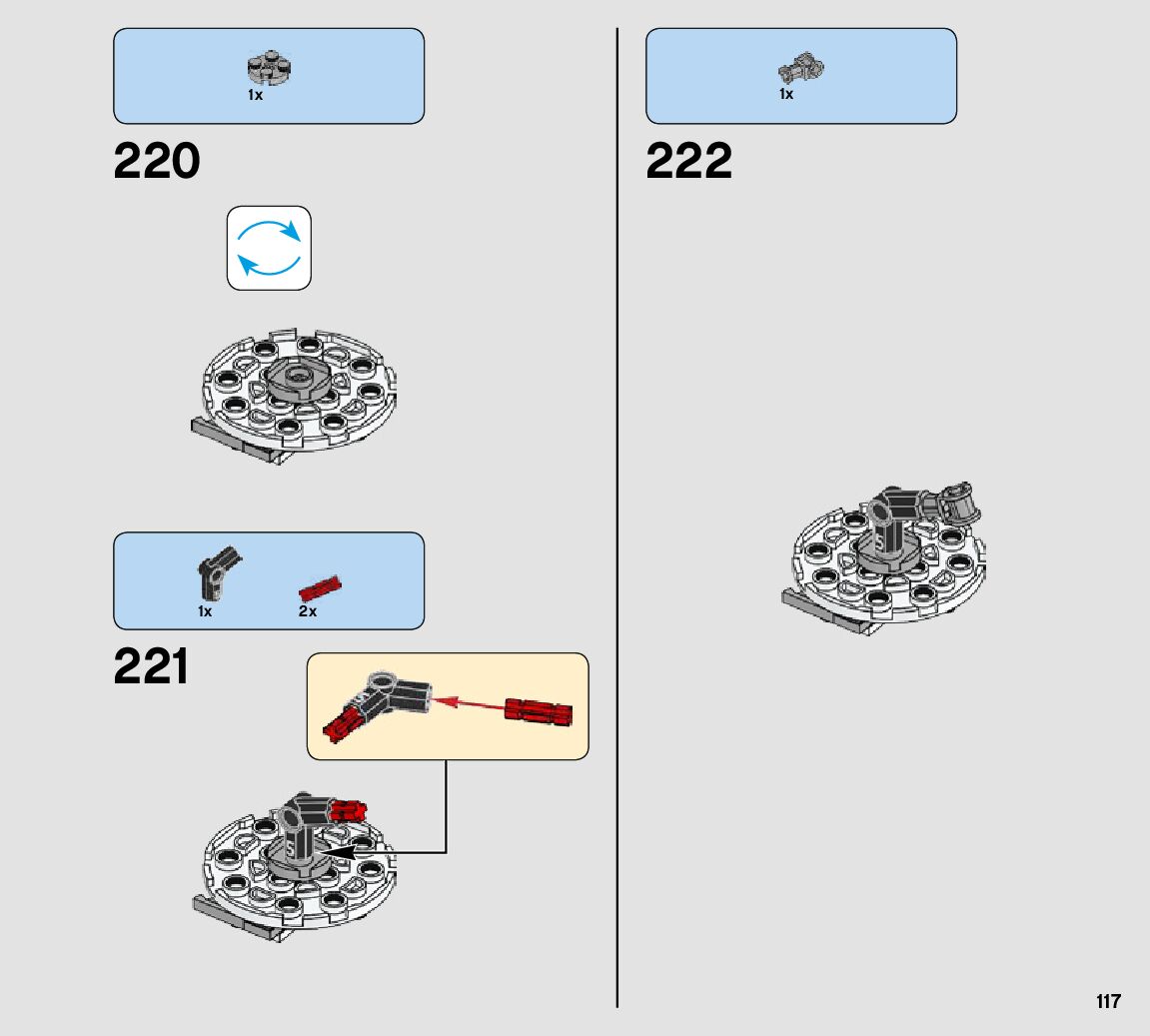 1x

220

1x 2x

221

1x

222

117