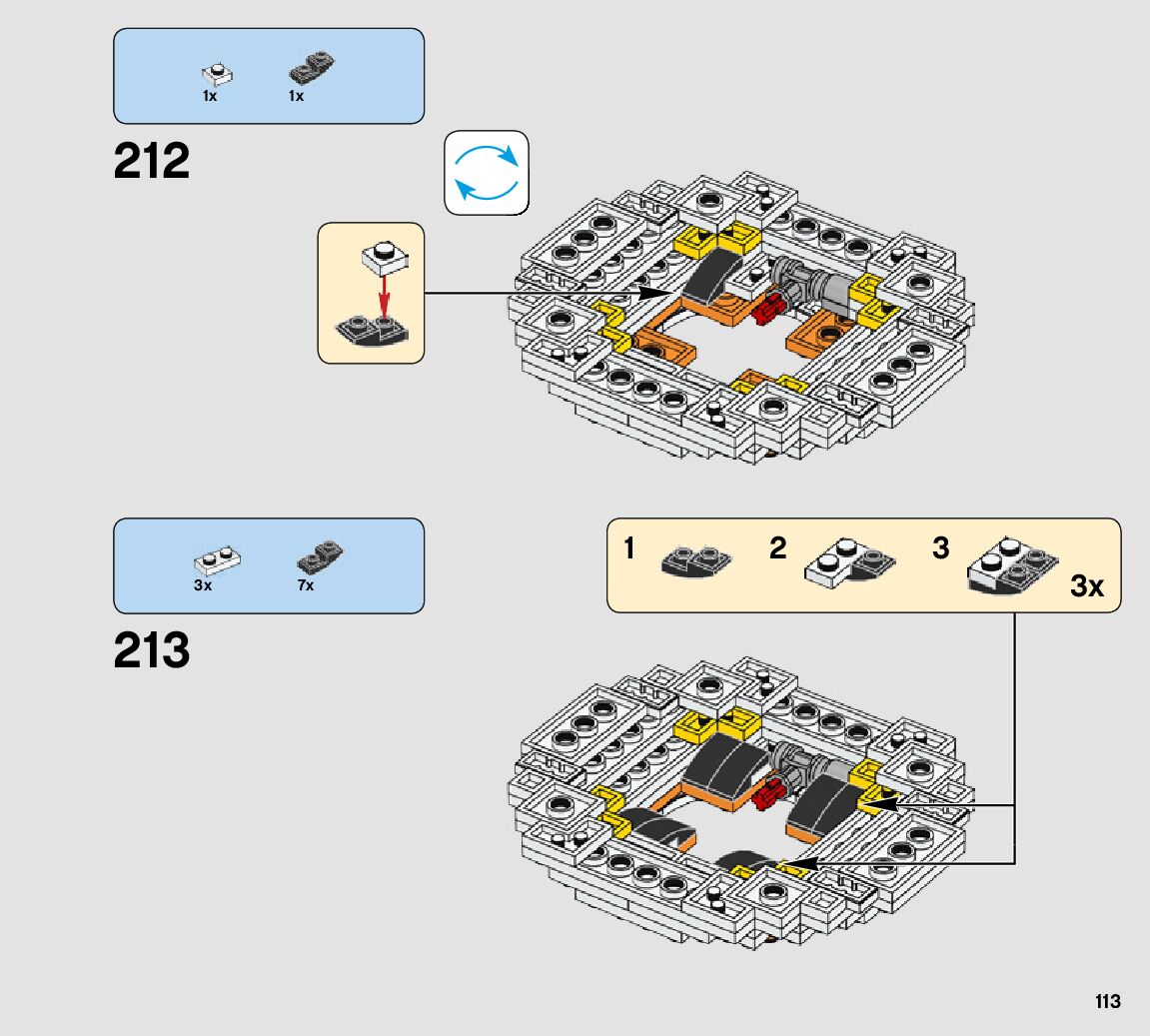 1x 1x

212

3x 7x

213

1 2 3 3x

113