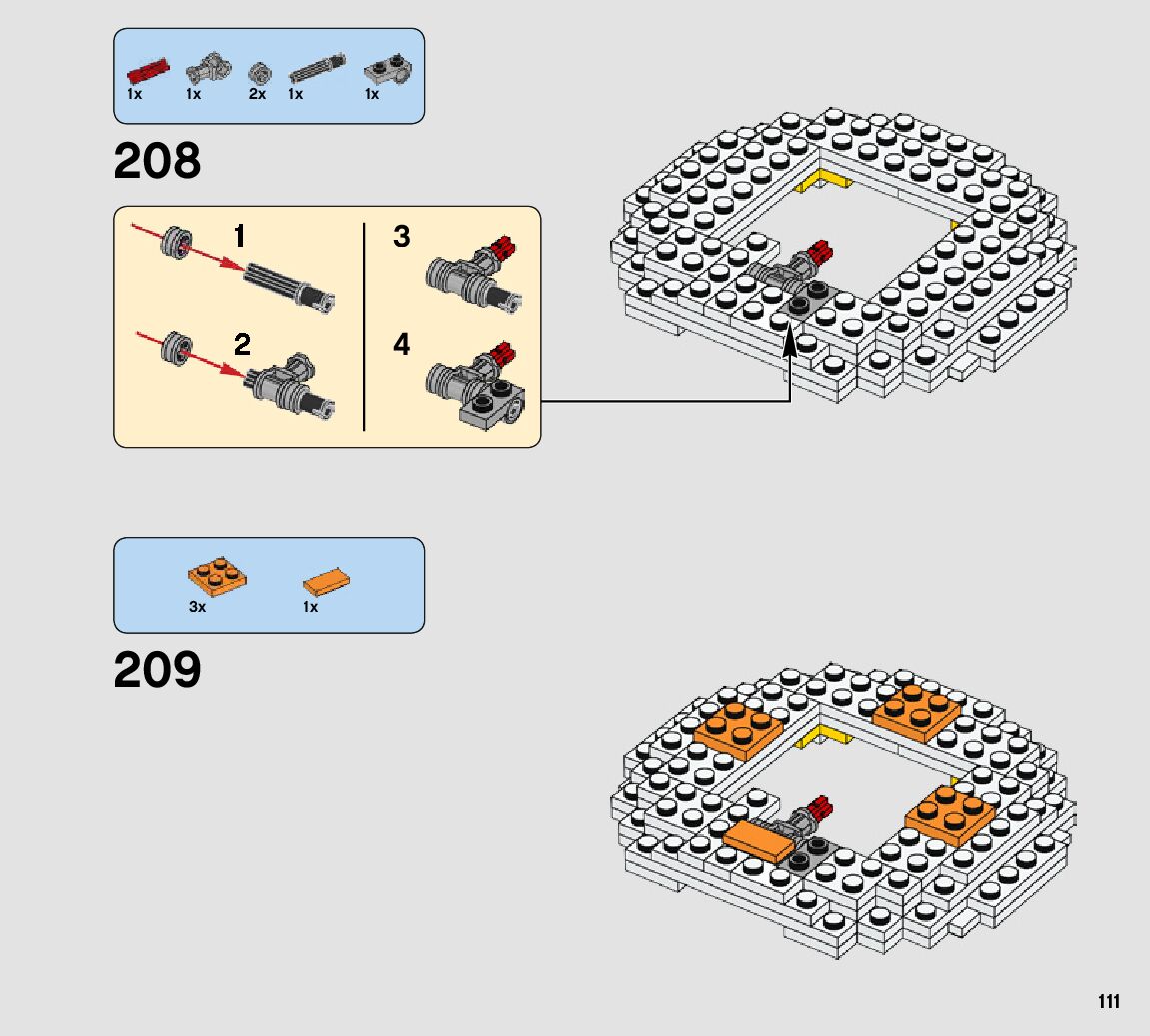 1x 1x 2x 1x 1x

208

1

2

3

4

3x 1x

209

111